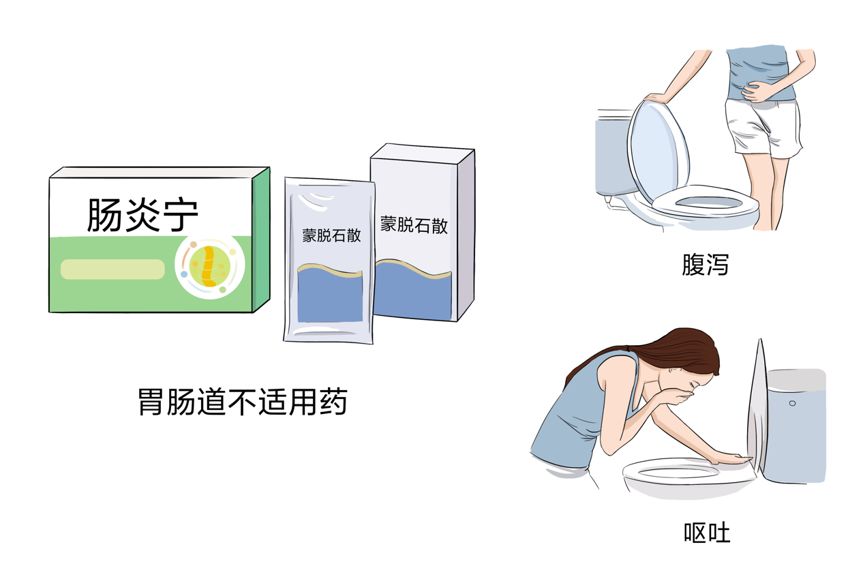 肠炎宁

蒙脱石散

蒙脱石散

胃肠道不适用药

腹泻

呕吐