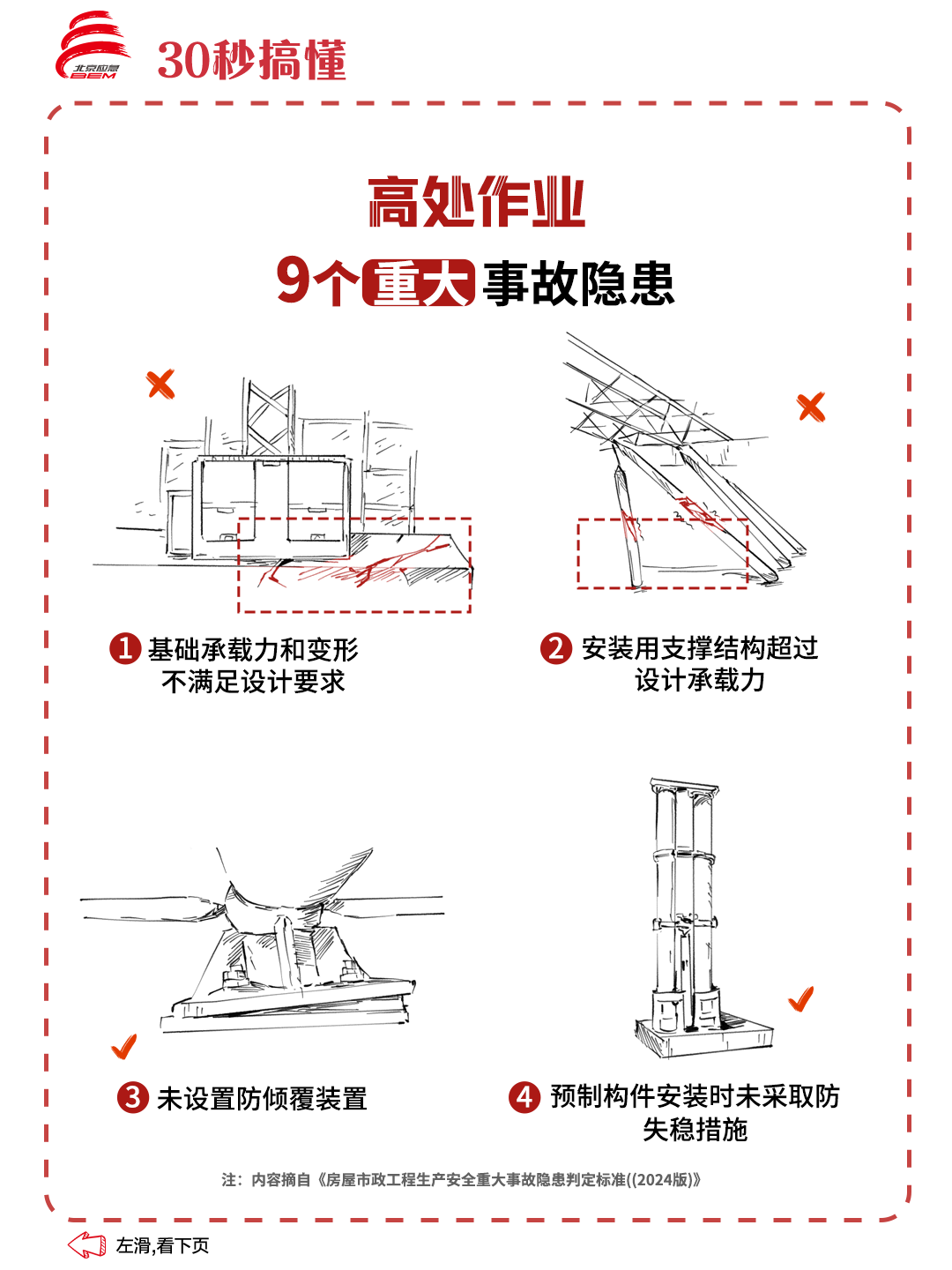 北京应急
BEM
30秒搞懂

高处作业
9个重大事故隐患

1 基础承载力和变形不满足设计要求

2 安装用支撑结构超过设计承载力

3 未设置防倾覆装置

4 预制构件安装时未采取防失稳措施

注：内容摘自《房屋市政工程生产安全重大事故隐患判定标准((2024版)》

左滑,看下页