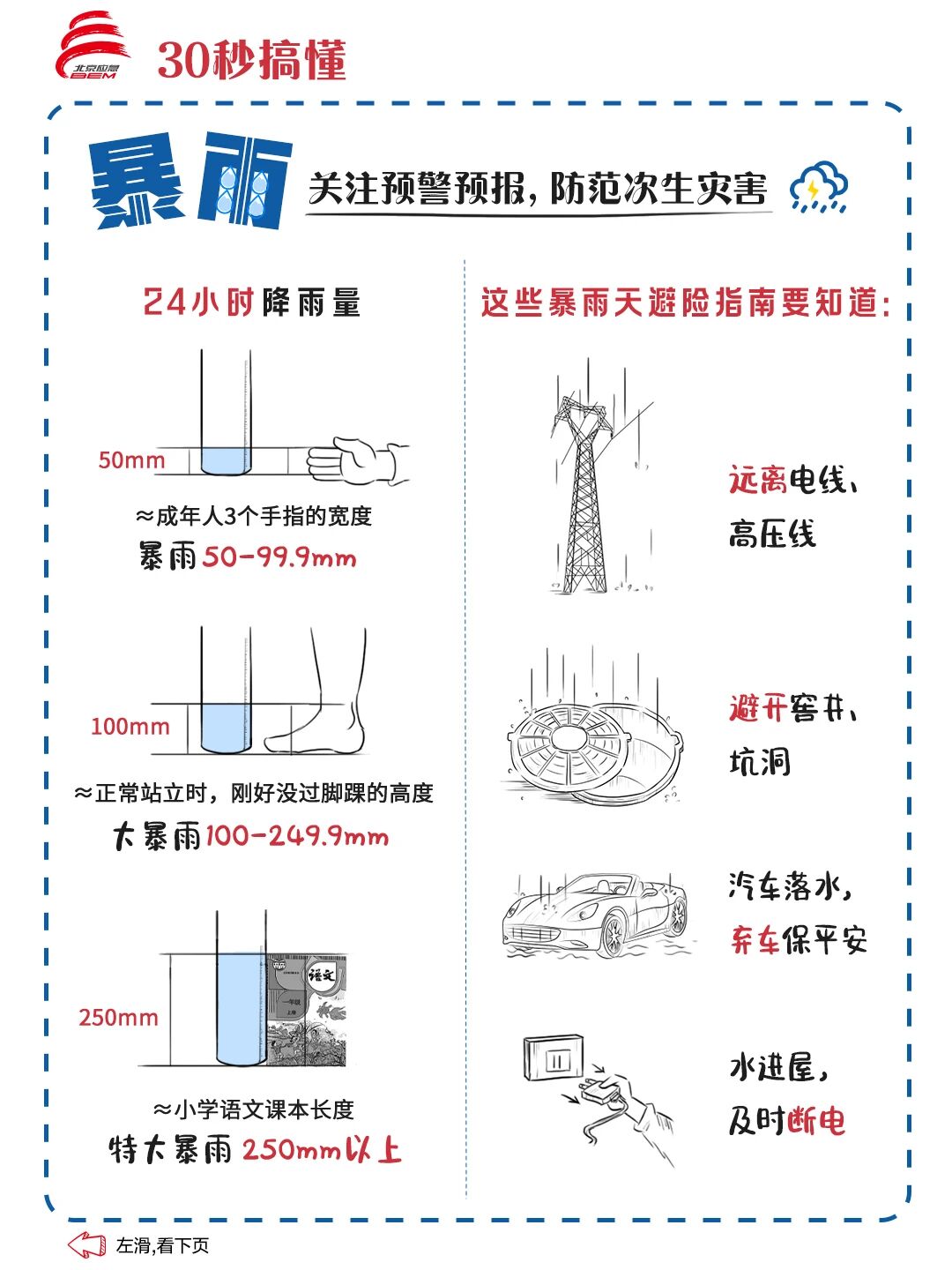 北京应急 BEM

30秒搞懂

暴雨

关注预警预报，防范次生灾害

24小时降雨量

50mm

≈成年人3个手指的宽度

暴雨50-99.9mm

100mm

≈正常站立时，刚好没过脚踝的高度

大暴雨100-249.9mm

250mm

语文

一年级 上册

≈小学语文课本长度

特大暴雨 250mm以上

这些暴雨天避险指南要知道：

远离电线、高压线

避开窨井、坑洞

汽车落水，弃车保平安

水进屋，及时断电

左滑,看下页