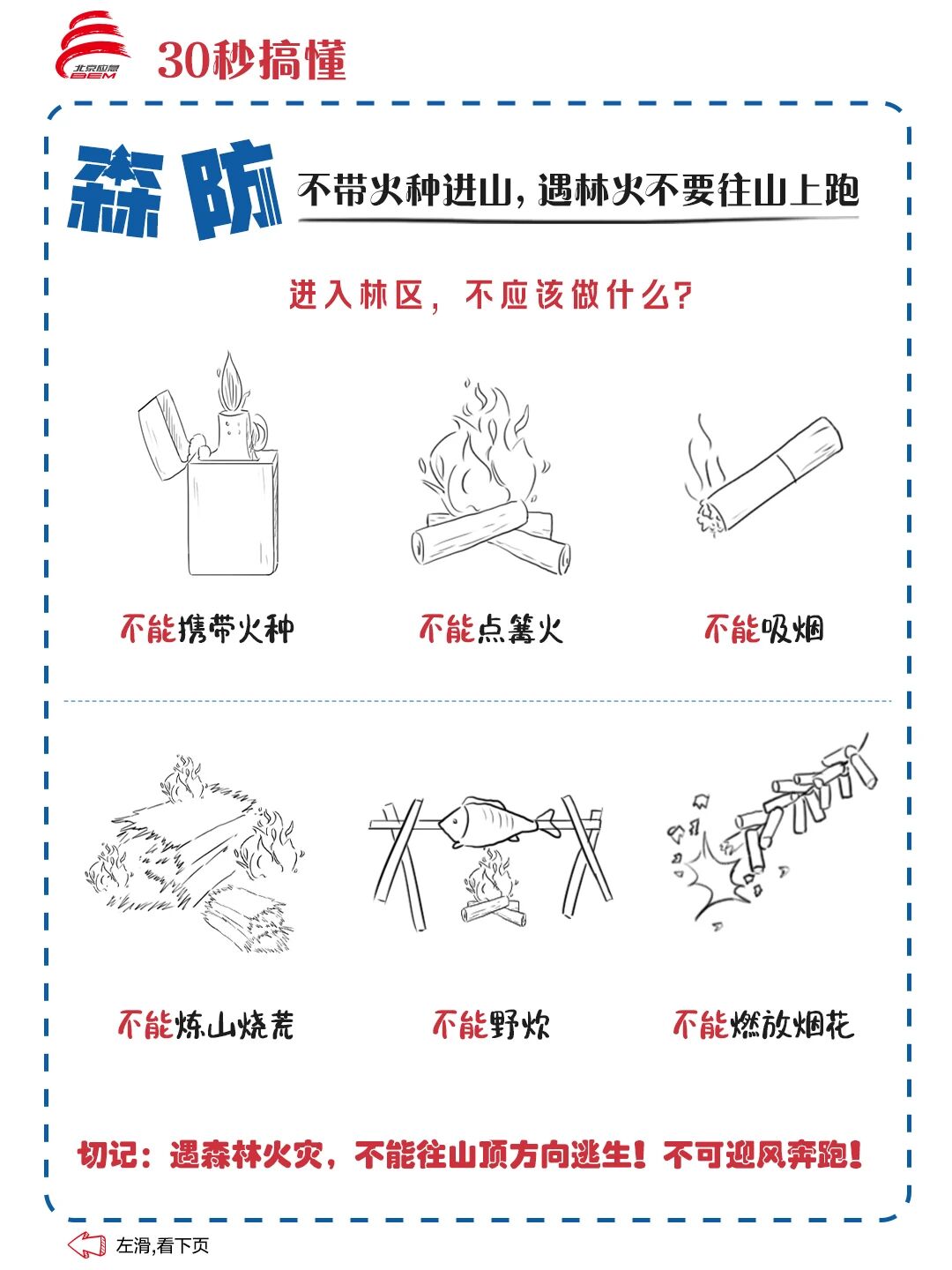 北京应急
BEM
30秒搞懂

森防

不带火种进山，遇林火不要往山上跑

进入林区，不应该做什么？

不能携带火种

不能点篝火

不能吸烟

不能炼山烧荒

不能野炊

不能燃放烟花

切记：遇森林火灾，不能往山顶方向逃生！不可迎风奔跑！

左滑,看下页