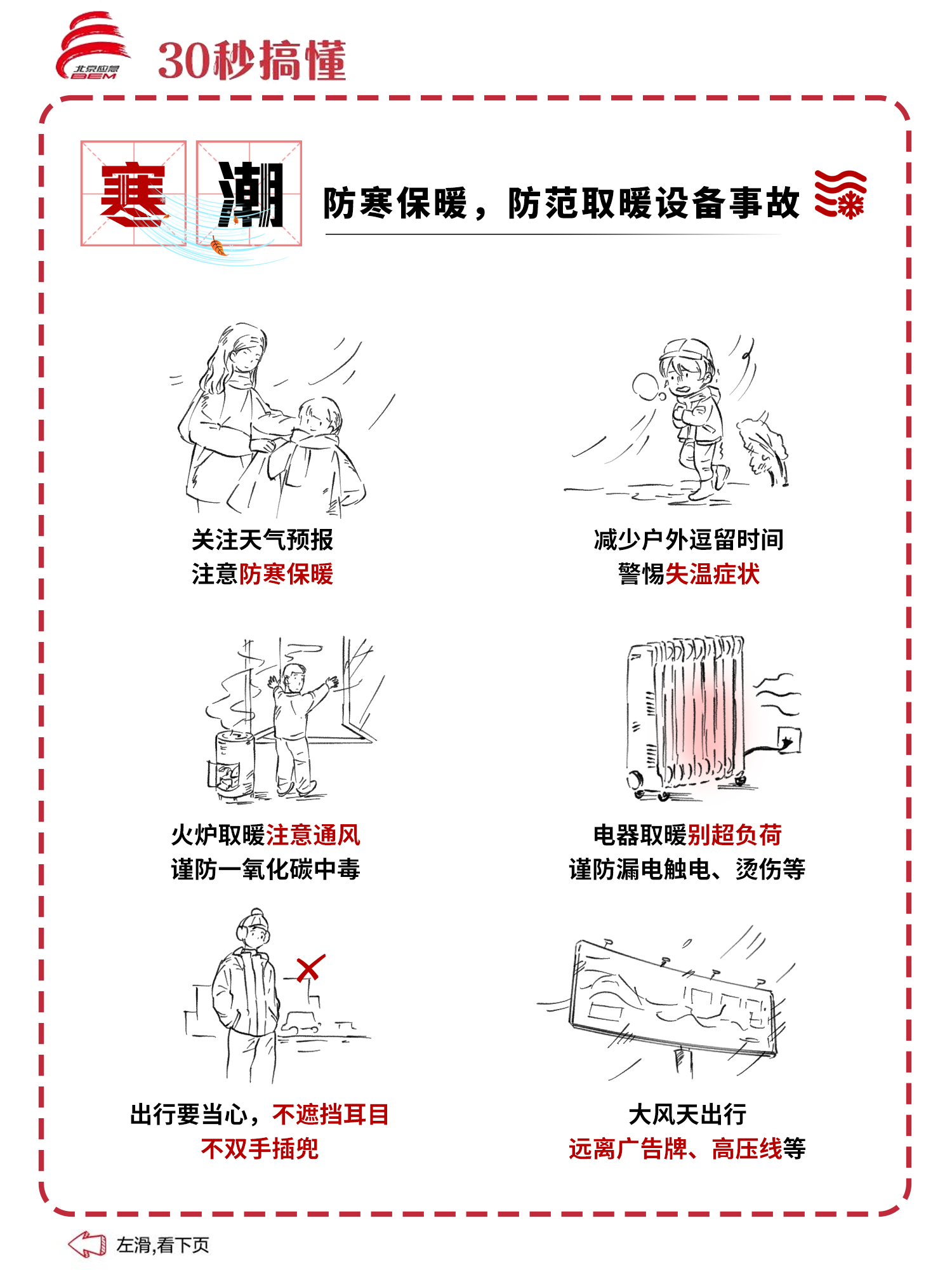 北京应急 BEM

30秒搞懂

寒潮

防寒保暖，防范取暖设备事故

关注天气预报
注意防寒保暖

减少户外逗留时间
警惕失温症状

火炉取暖注意通风
谨防一氧化碳中毒

电器取暖别超负荷
谨防漏电触电、烫伤等

出行要当心，不遮挡耳目
不双手插兜

大风天出行
远离广告牌、高压线等

左滑,看下页