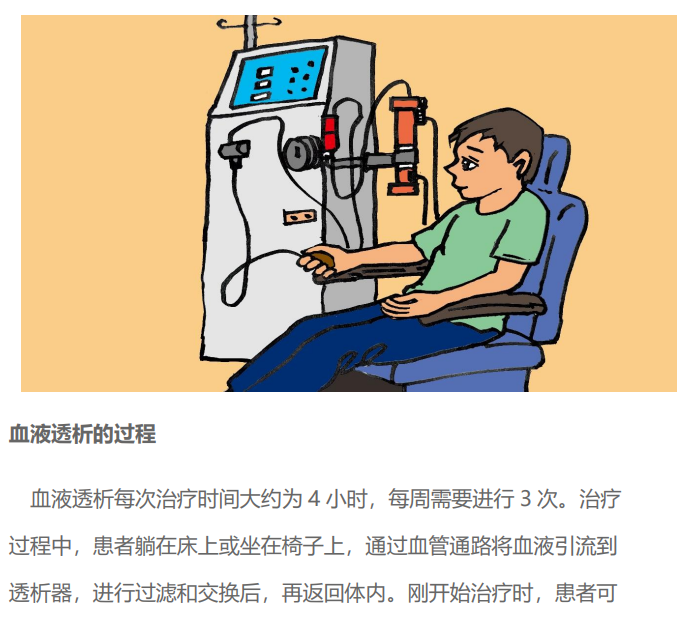 血液透析的过程

血液透析每次治疗时间大约为 4 小时，每周需要进行 3 次。治疗过程中，患者躺在床上或坐在椅子上，通过血管通路将血液引流到透析器，进行过滤和交换后，再返回体内。刚开始治疗时，患者可