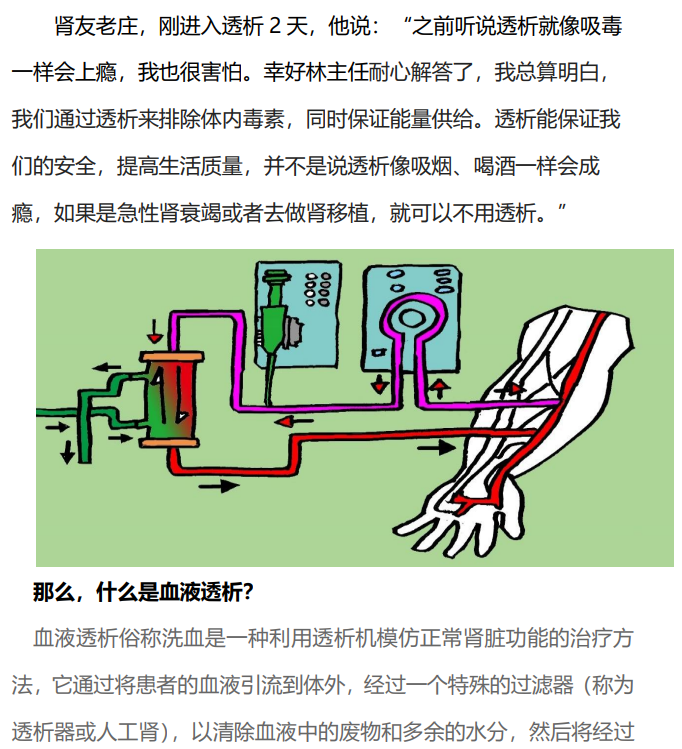 肾友老庄，刚进入透析 2 天，他说：“之前听说透析就像吸毒一样会上瘾，我也很害怕。幸好林主任耐心解答了，我总算明白，我们通过透析来排除体内毒素，同时保证能量供给。透析能保证我们的安全，提高生活质量，并不是说透析像吸烟、喝酒一样会成瘾，如果是急性肾衰竭或者去做肾移植，就可以不用透析。”

那么，什么是血液透析？

血液透析俗称洗血是一种利用透析机模仿正常肾脏功能的治疗方法，它通过将患者的血液引流到体外，经过一个特殊的过滤器（称为透析器或人工肾），以清除血液中的废物和多余的水分，然后将经过