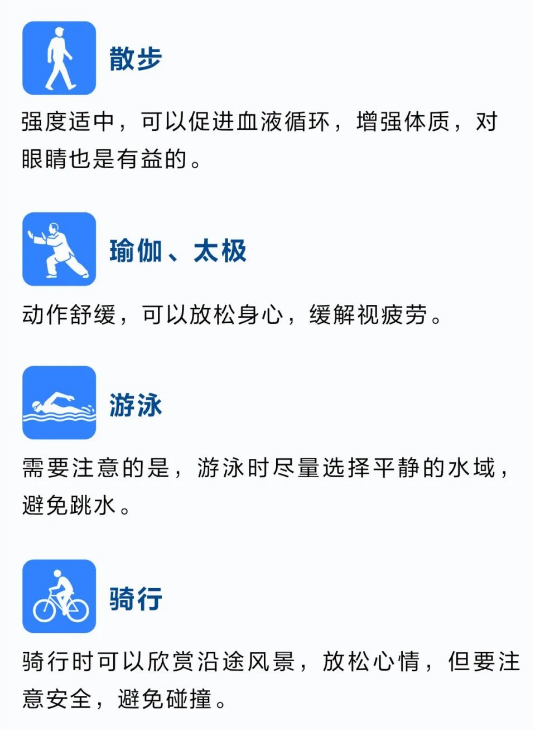 散步

强度适中，可以促进血液循环，增强体质，对眼睛也是有益的。

瑜伽、太极

动作舒缓，可以放松身心，缓解视疲劳。

游泳

需要注意的是，游泳时尽量选择平静的水域，避免跳水。

骑行

骑行时可以欣赏沿途风景，放松心情，但要注意安全，避免碰撞。