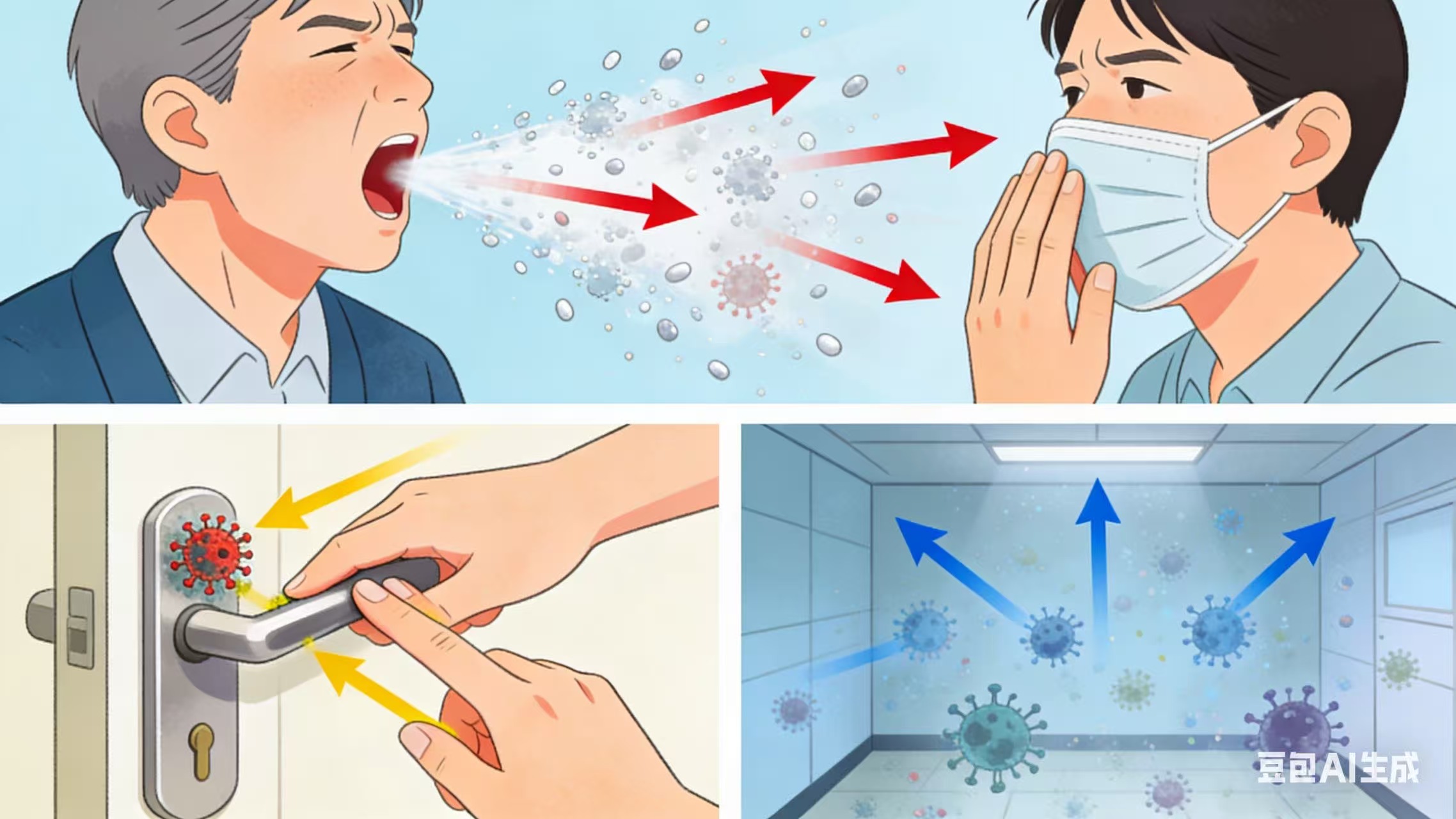 豆包AI生成