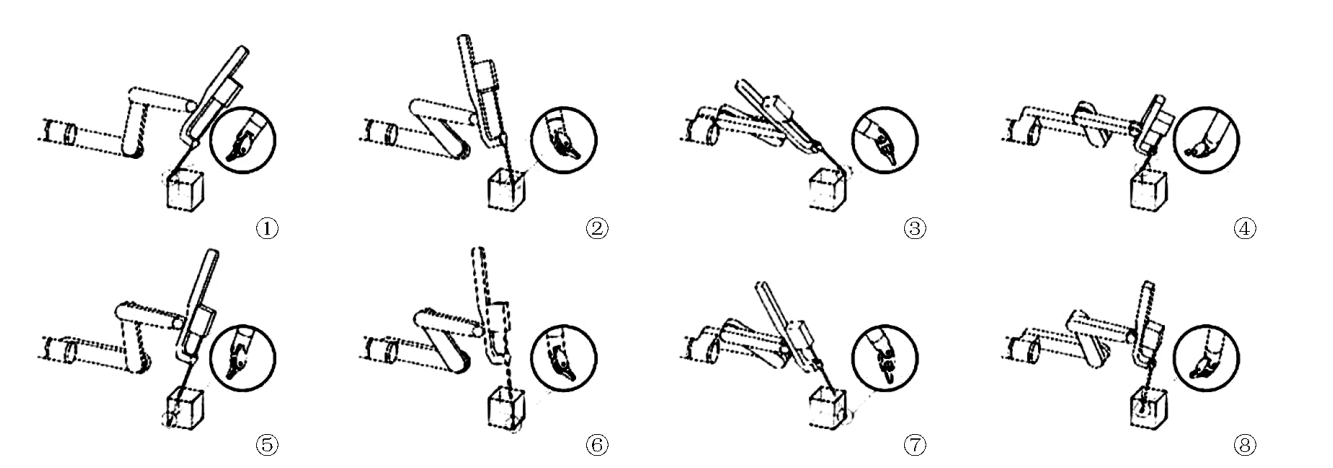 ①

②

③

④

⑤

⑥

⑦

⑧