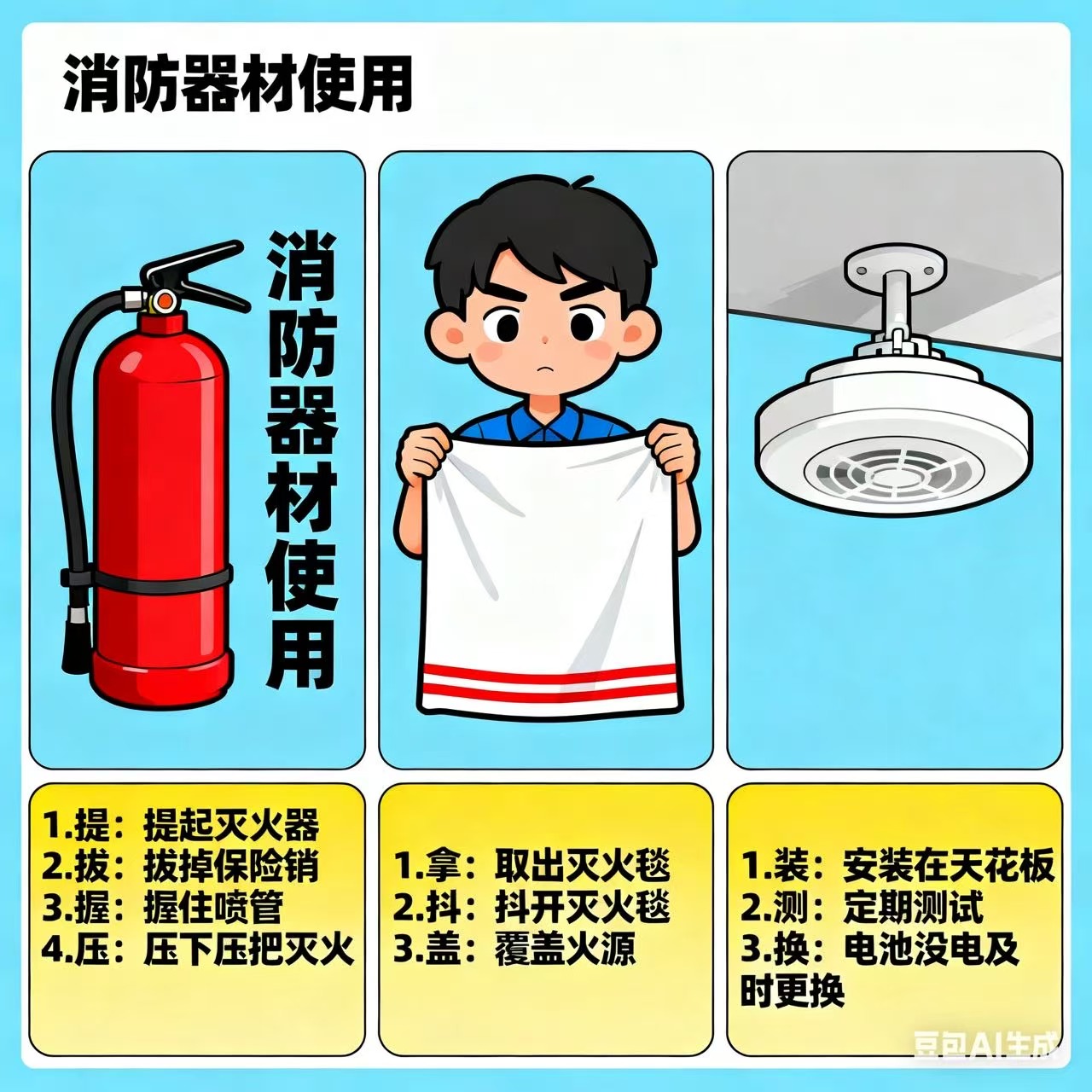 消防器材使用

消防器材使用

1.提：提起灭火器
2.拔：拔掉保险销
3.握：握住喷管
4.压：压下压把灭火

1.拿：取出灭火毯
2.抖：抖开灭火毯
3.盖：覆盖火源

1.装：安装在天花板
2.测：定期测试
3.换：电池没电及时更换

豆包AI生成