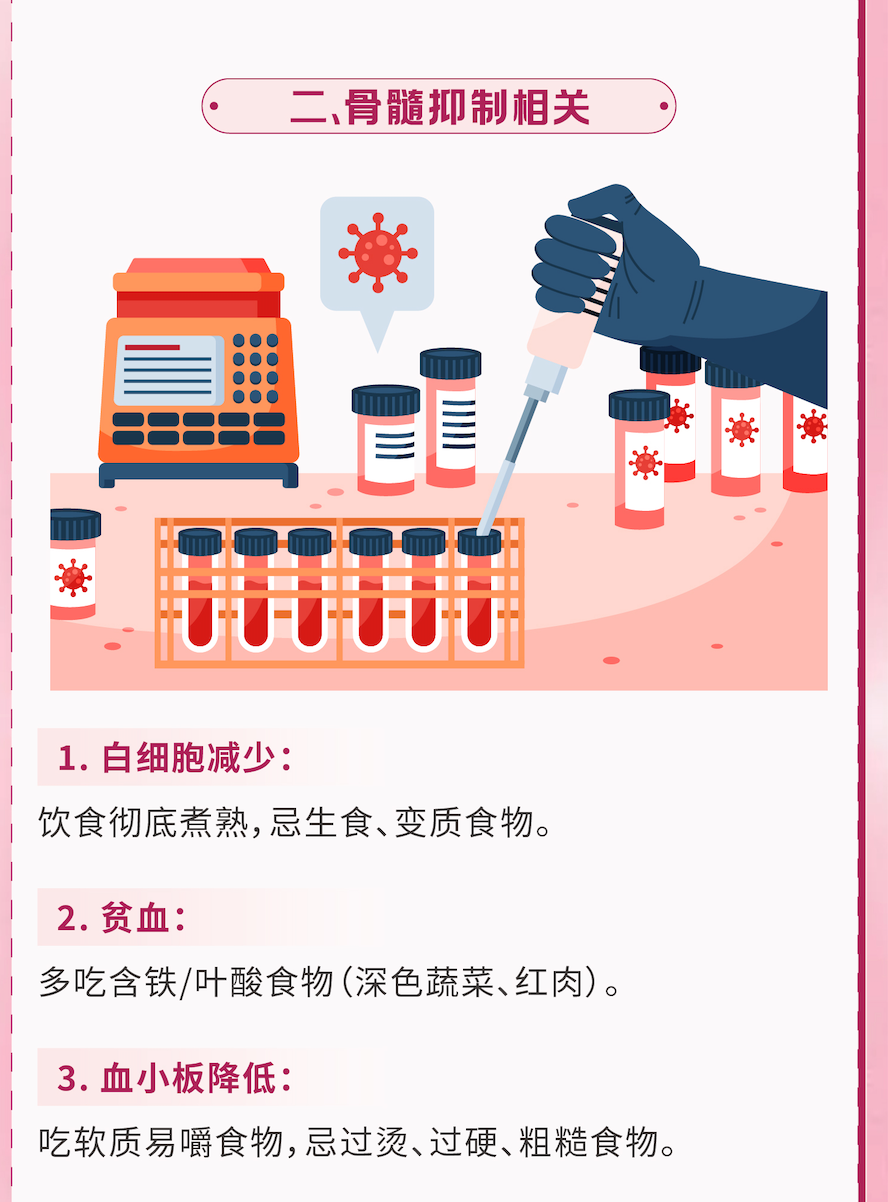 二、骨髓抑制相关

1. 白细胞减少：

饮食彻底煮熟，忌生食、变质食物。

2. 贫血：

多吃含铁/叶酸食物（深色蔬菜、红肉）。

3. 血小板降低：

吃软质易嚼食物，忌过烫、过硬、粗糙食物。