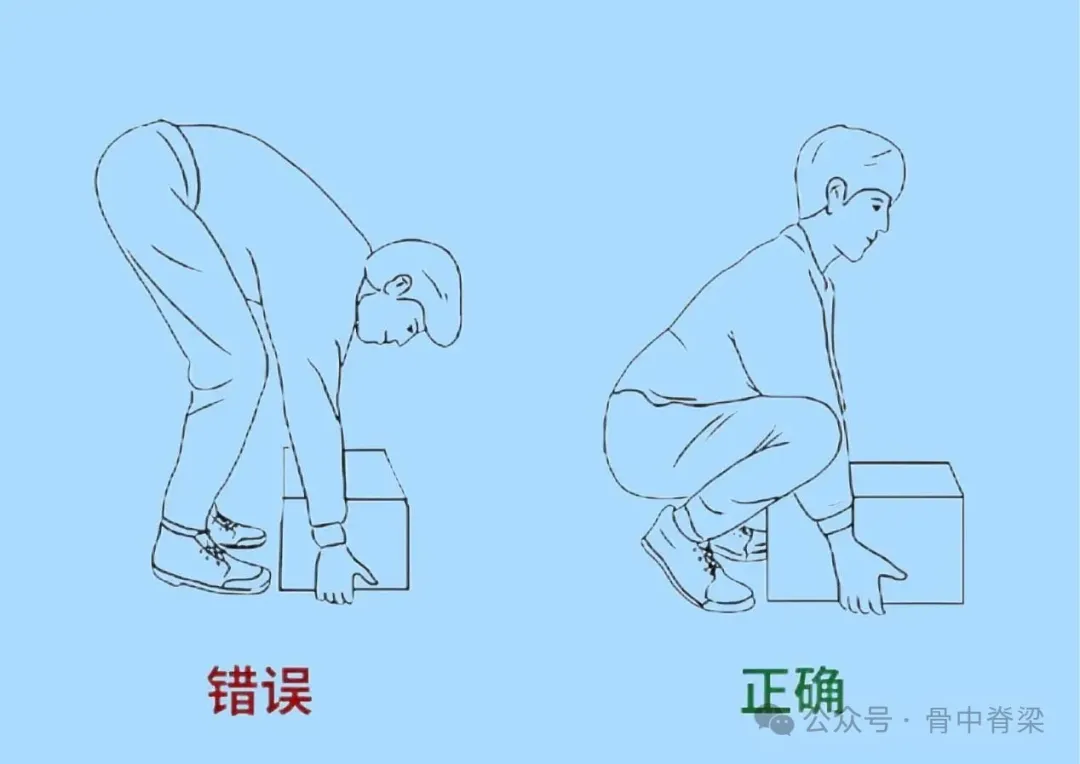 错误

正确

公众号 · 骨中脊梁