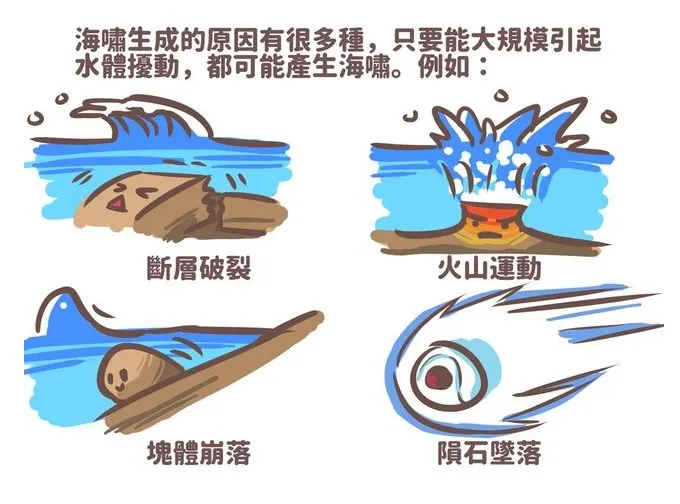 海嘯生成的原因有很多種，只要能大規模引起水體擾動，都可能產生海嘯。例如：

斷層破裂

火山運動

塊體崩落

隕石墜落