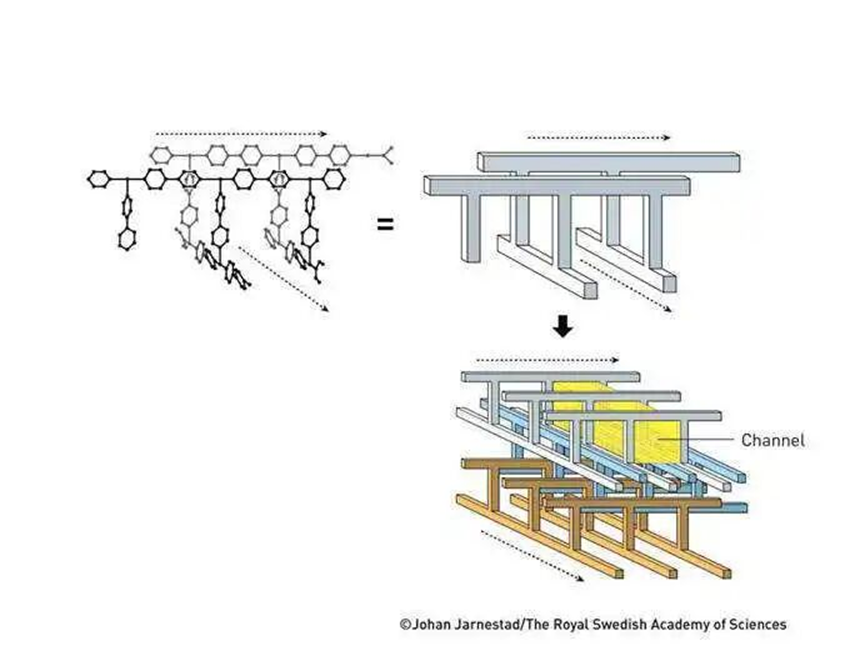 =

Channel

©Johan Jarnestad/The Royal Swedish Academy of Sciences