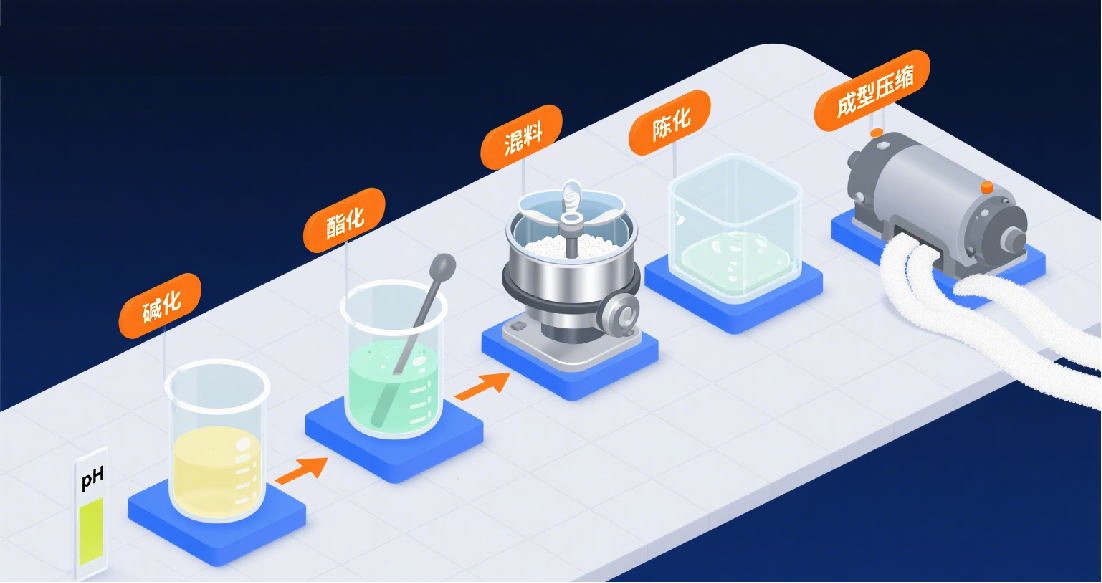 pH

碱化

酯化

混料

陈化

成型压缩