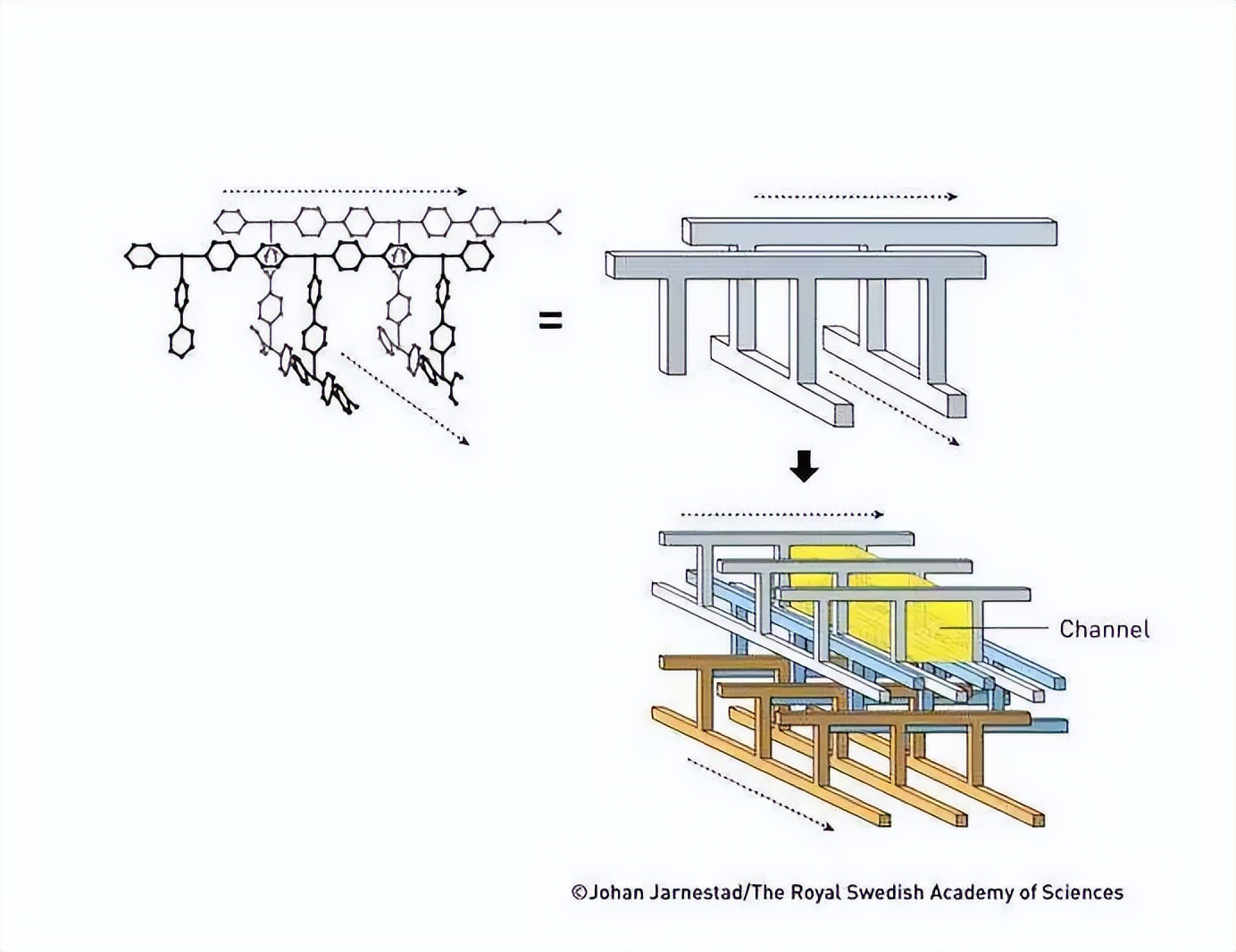 =

Channel

©Johan Jarnestad/The Royal Swedish Academy of Sciences