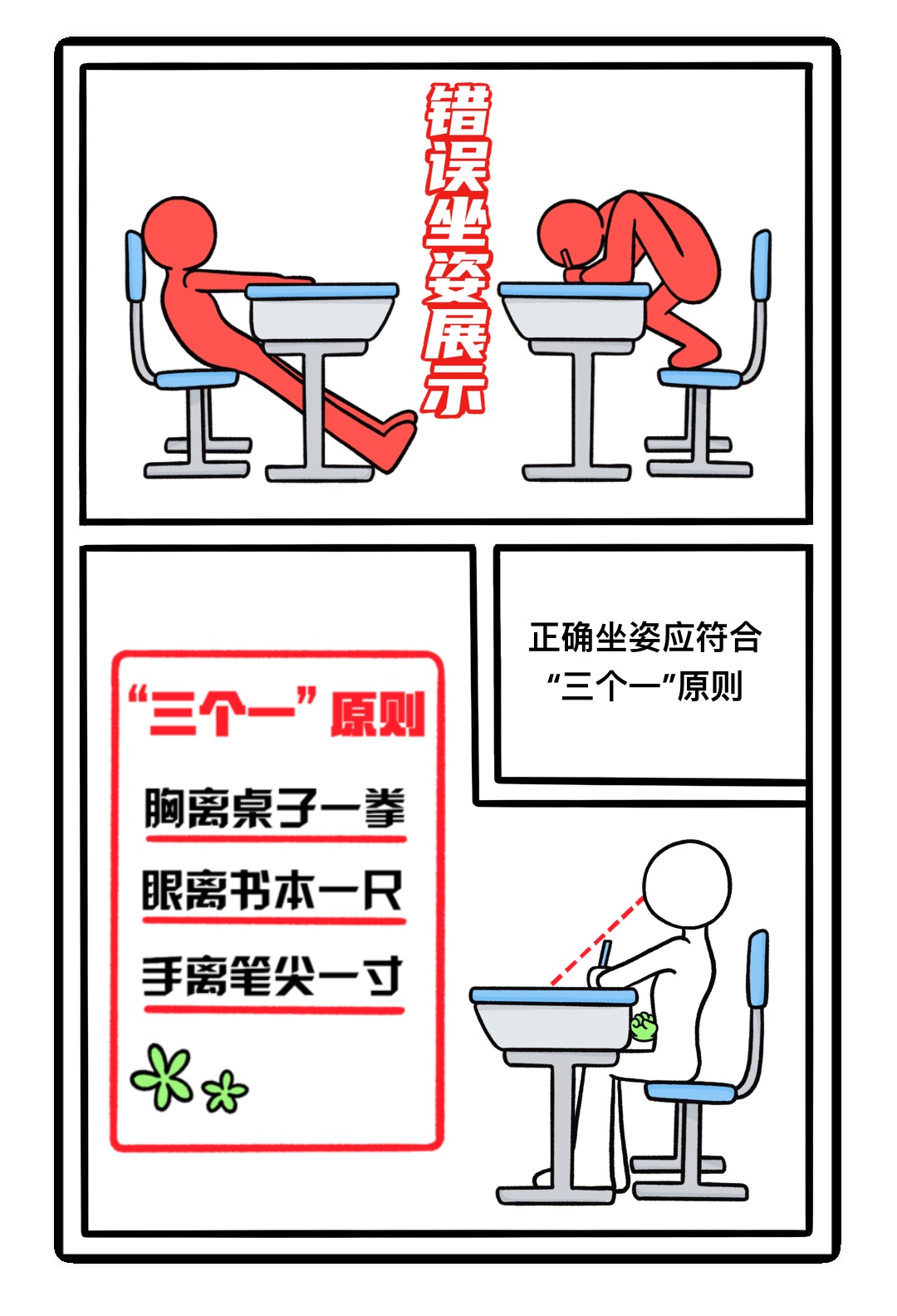 错误坐姿展示

正确坐姿应符合“三个一”原则

“三个一”原则

胸离桌子一拳

眼离书本一尺

手离笔尖一寸