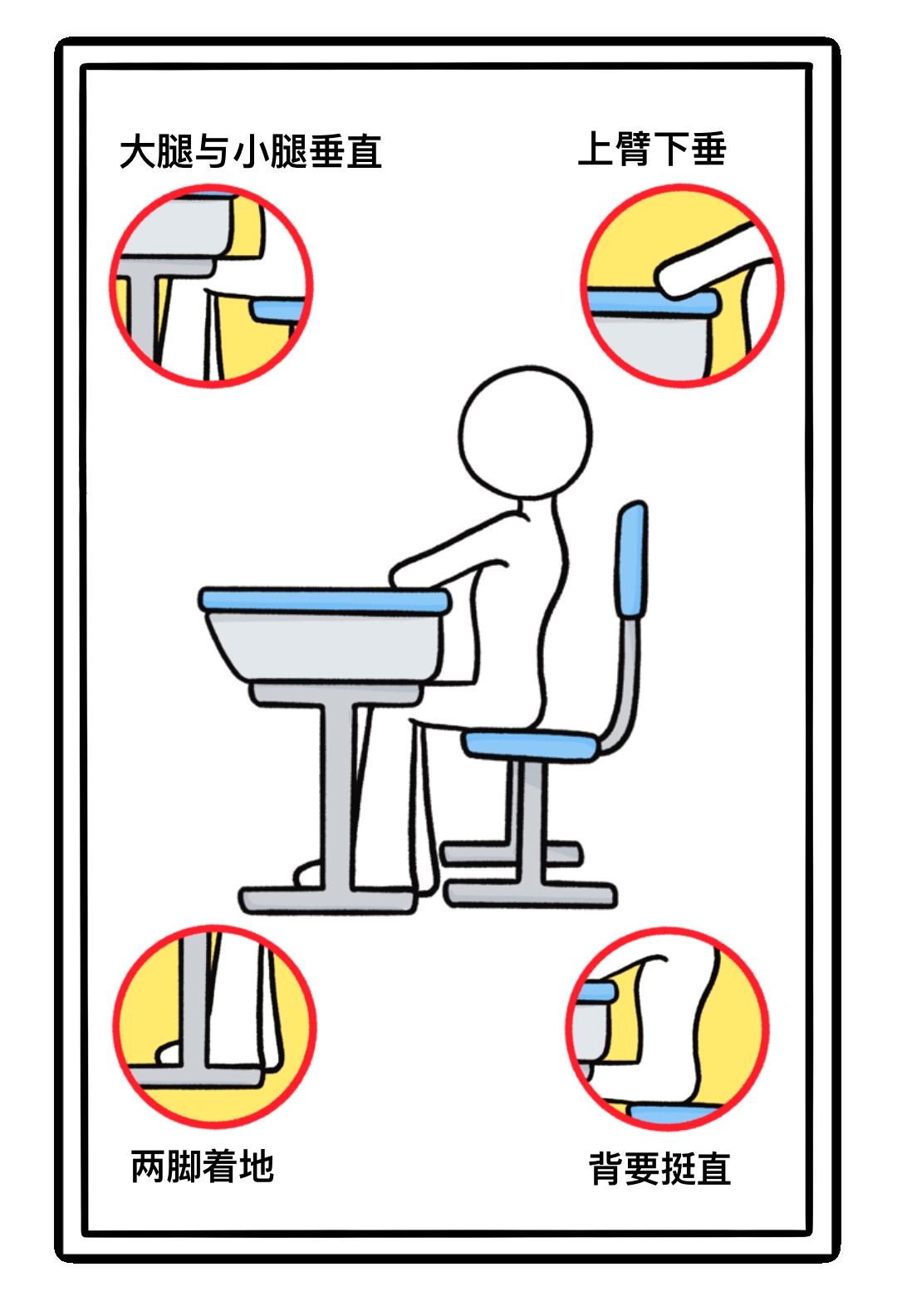 大腿与小腿垂直

上臂下垂

两脚着地

背要挺直