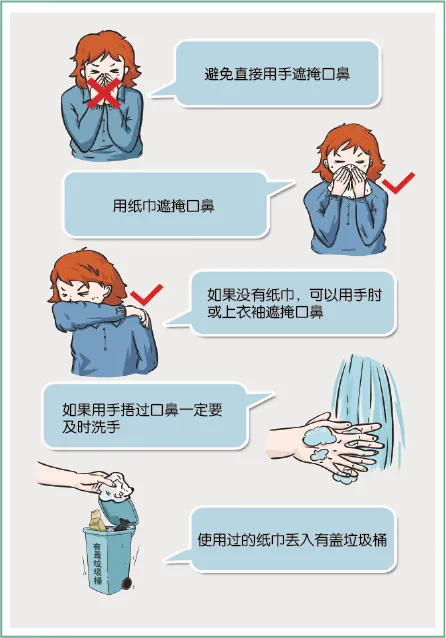 避免直接用手遮掩口鼻

用纸巾遮掩口鼻

如果没有纸巾，可以用手肘或上衣袖遮掩口鼻

如果用手捂过口鼻一定要及时洗手

有盖垃圾桶

使用过的纸巾丢入有盖垃圾桶