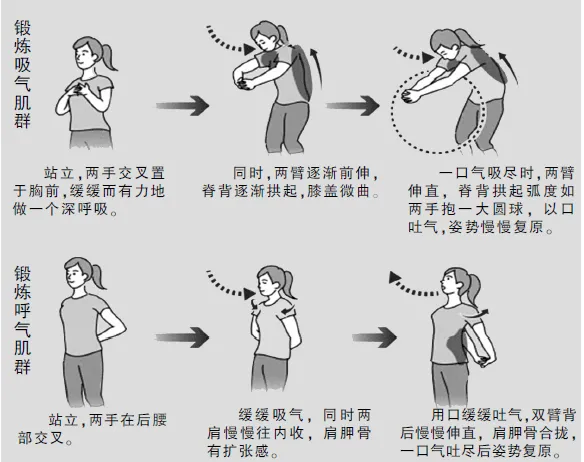 锻炼吸气肌群

站立，两手交叉置于胸前，缓缓而有力地做一个深呼吸。

同时，两臂逐渐前伸，脊背逐渐拱起，膝盖微曲。

一口气吸尽时，两臂伸直，脊背拱起弧度如两手抱一大圆球，以口吐气，姿势慢慢复原。

锻炼呼气肌群

站立，两手在后腰部交叉。

缓缓吸气，同时两肩慢慢往内收，肩胛骨有扩张感。

用口缓缓吐气，双臂背后慢慢伸直，肩胛骨合拢，一口气吐尽后姿势复原。