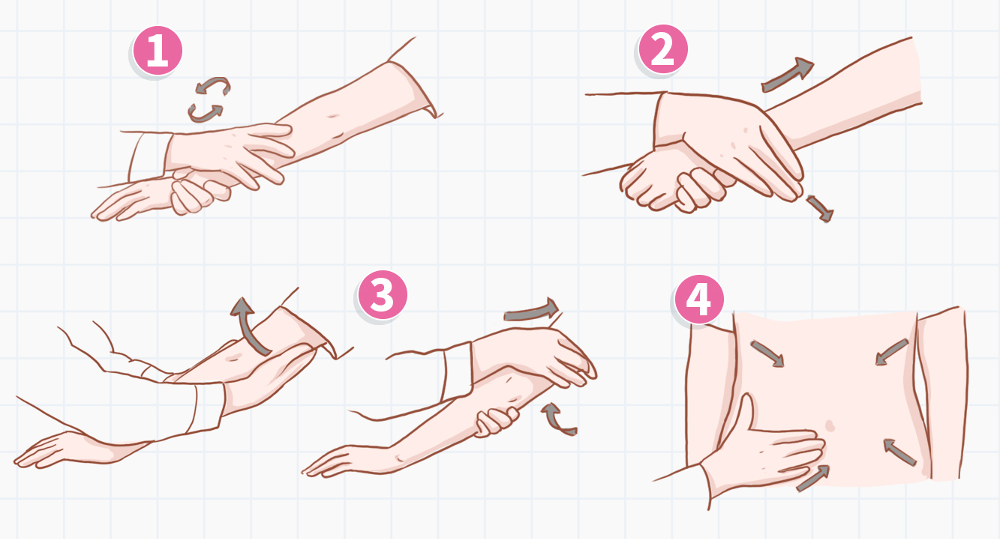 1

2

3

4