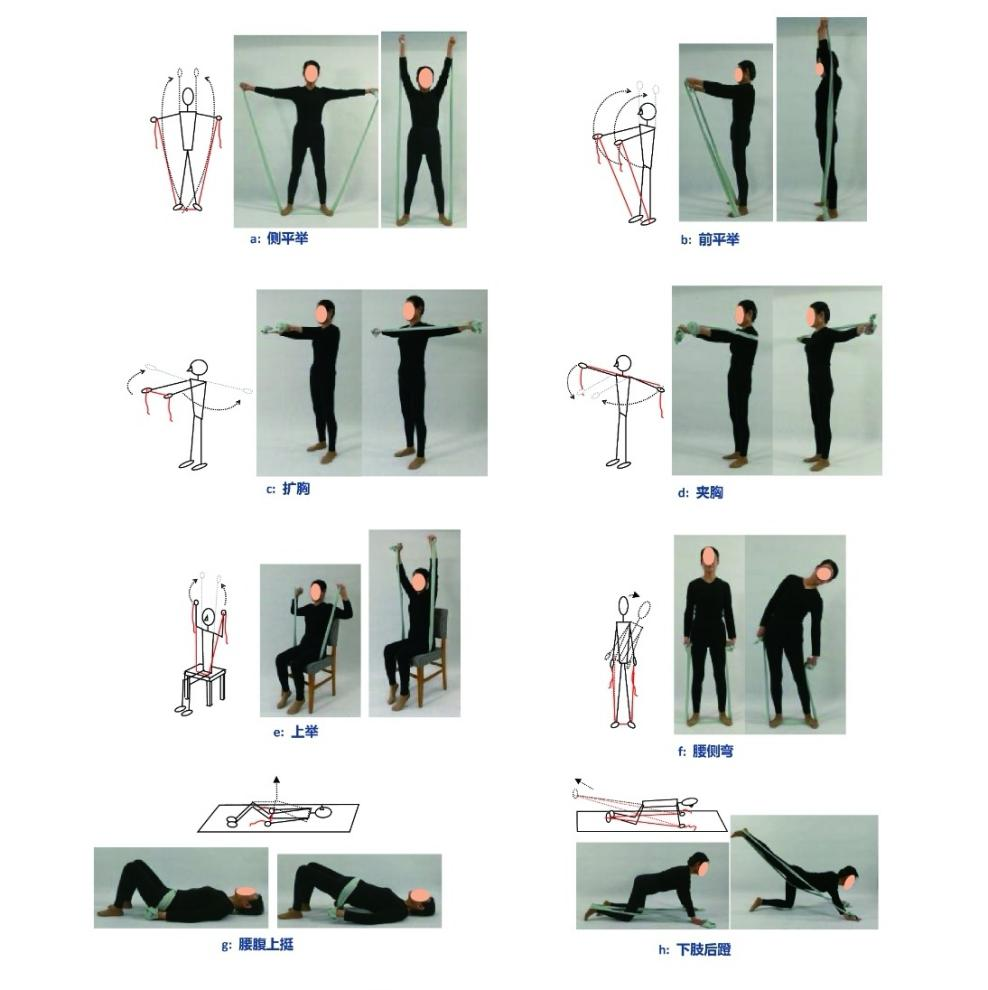 a: 侧平举

b: 前平举

c: 扩胸

d: 夹胸

e: 上举

f: 腰侧弯

g: 腰腹上挺

h: 下肢后蹬