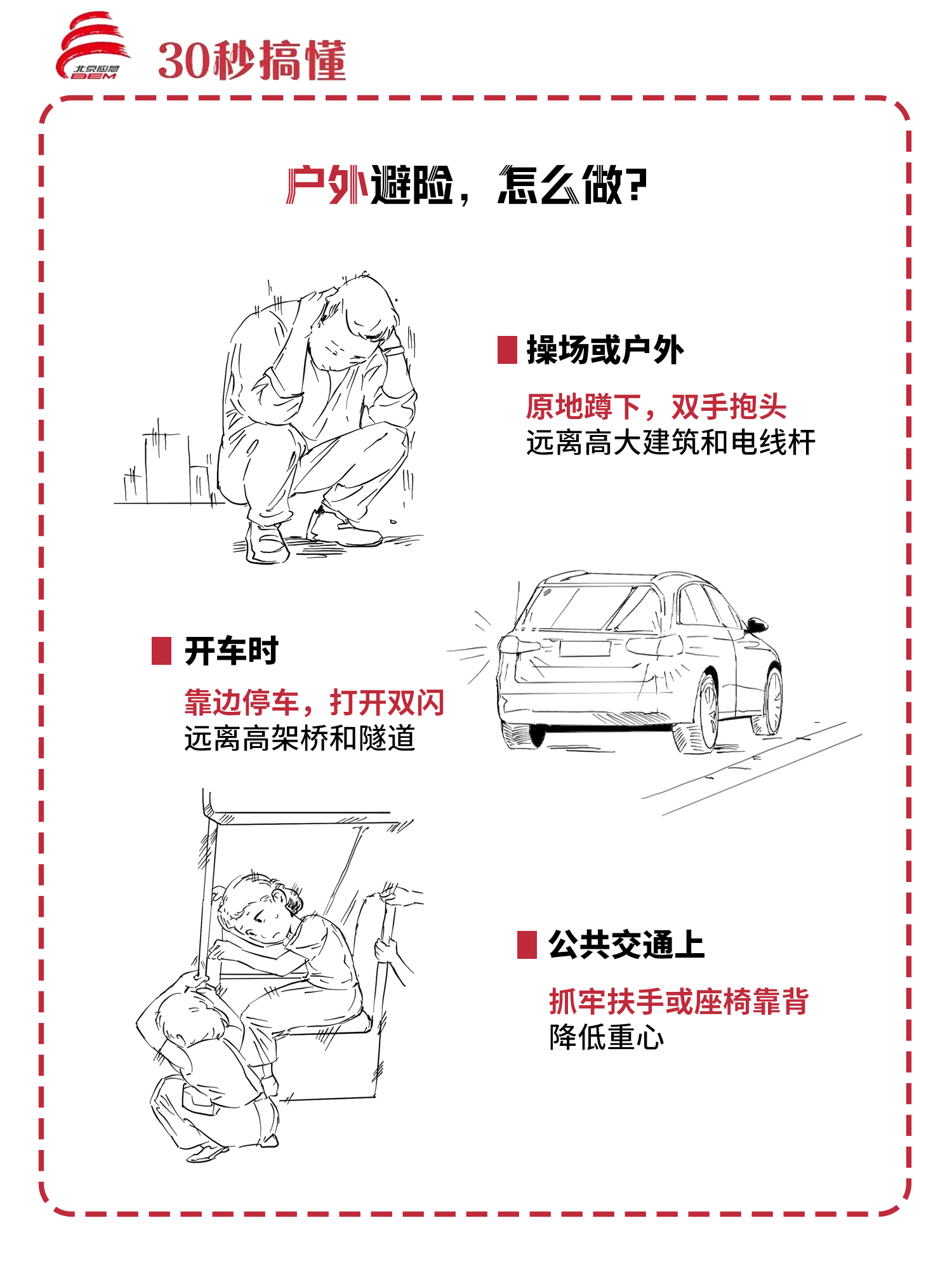 北京应急
BEM
30秒搞懂

户外避险，怎么做？

操场或户外

原地蹲下，双手抱头
远离高大建筑和电线杆

开车时

靠边停车，打开双闪
远离高架桥和隧道

公共交通上

抓牢扶手或座椅靠背
降低重心