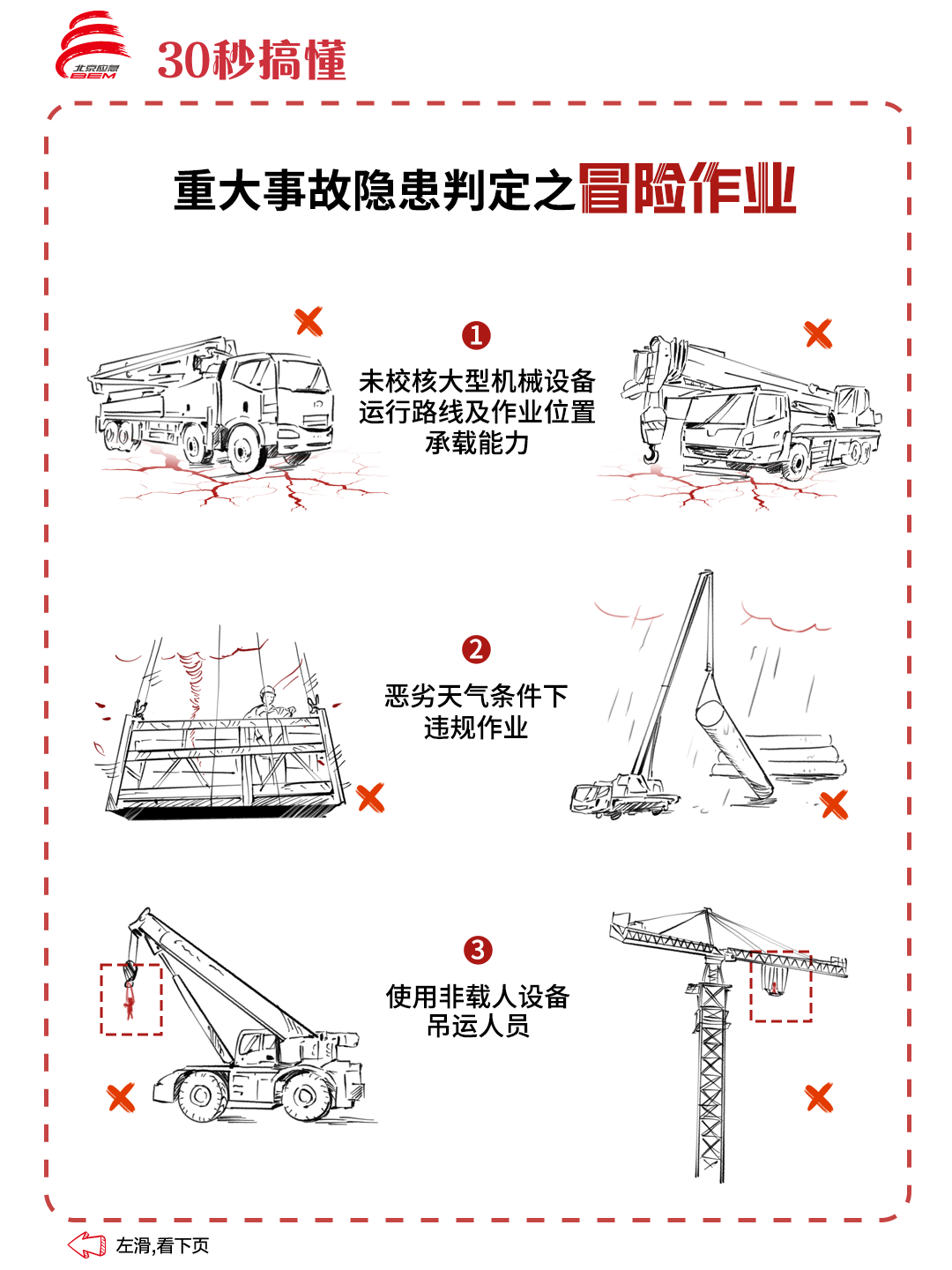 北京应急
BEM

30秒搞懂

重大事故隐患判定之冒险作业

1
未校核大型机械设备运行路线及作业位置承载能力

2
恶劣天气条件下违规作业

3
使用非载人设备吊运人员

左滑,看下页