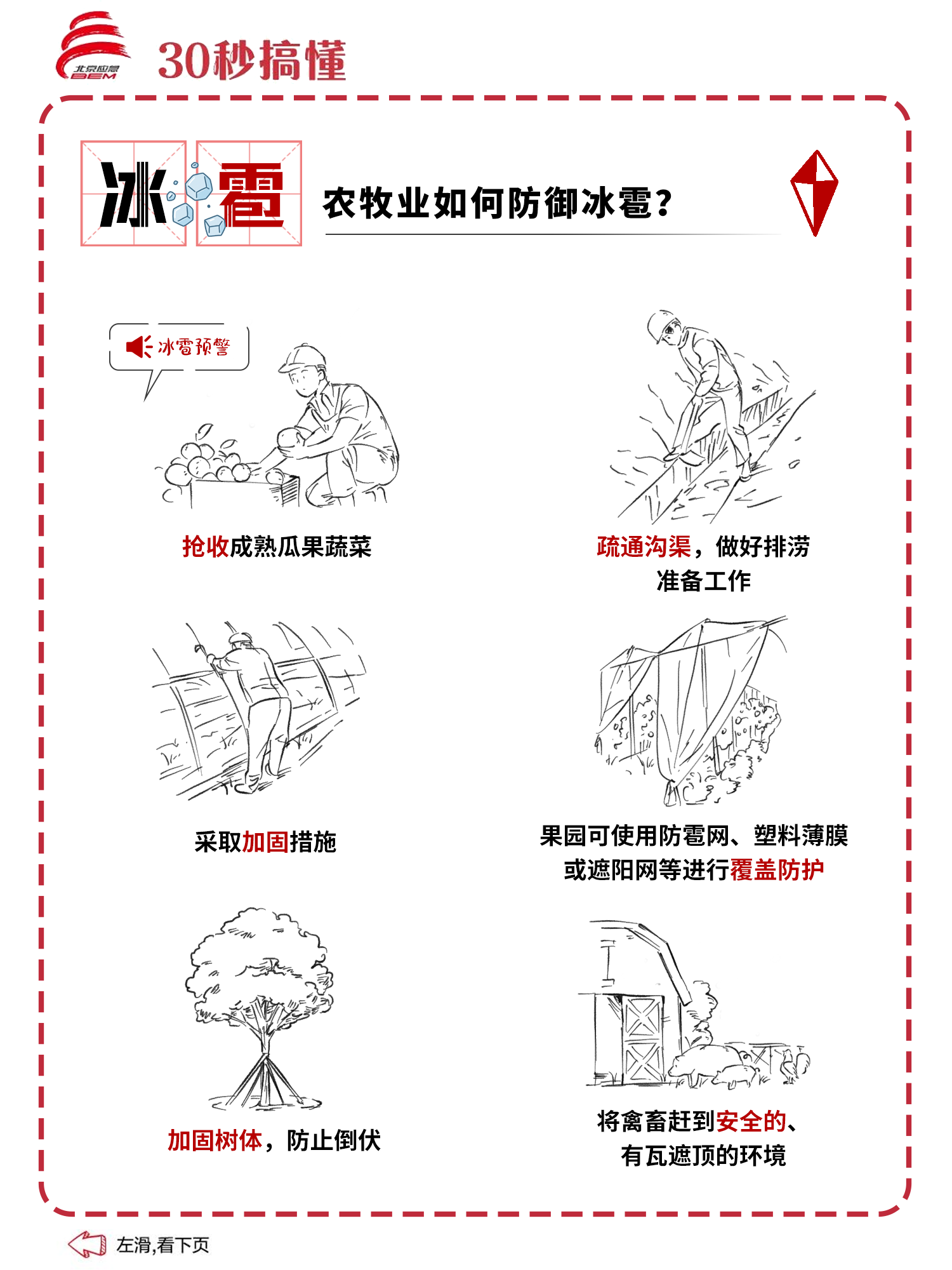 北京应急
BEM
30秒搞懂

冰雹

农牧业如何防御冰雹？

冰雹预警

抢收成熟瓜果蔬菜

疏通沟渠，做好排涝准备工作

采取加固措施

果园可使用防雹网、塑料薄膜或遮阳网等进行覆盖防护

加固树体，防止倒伏

将禽畜赶到安全的、有瓦遮顶的环境

左滑,看下页