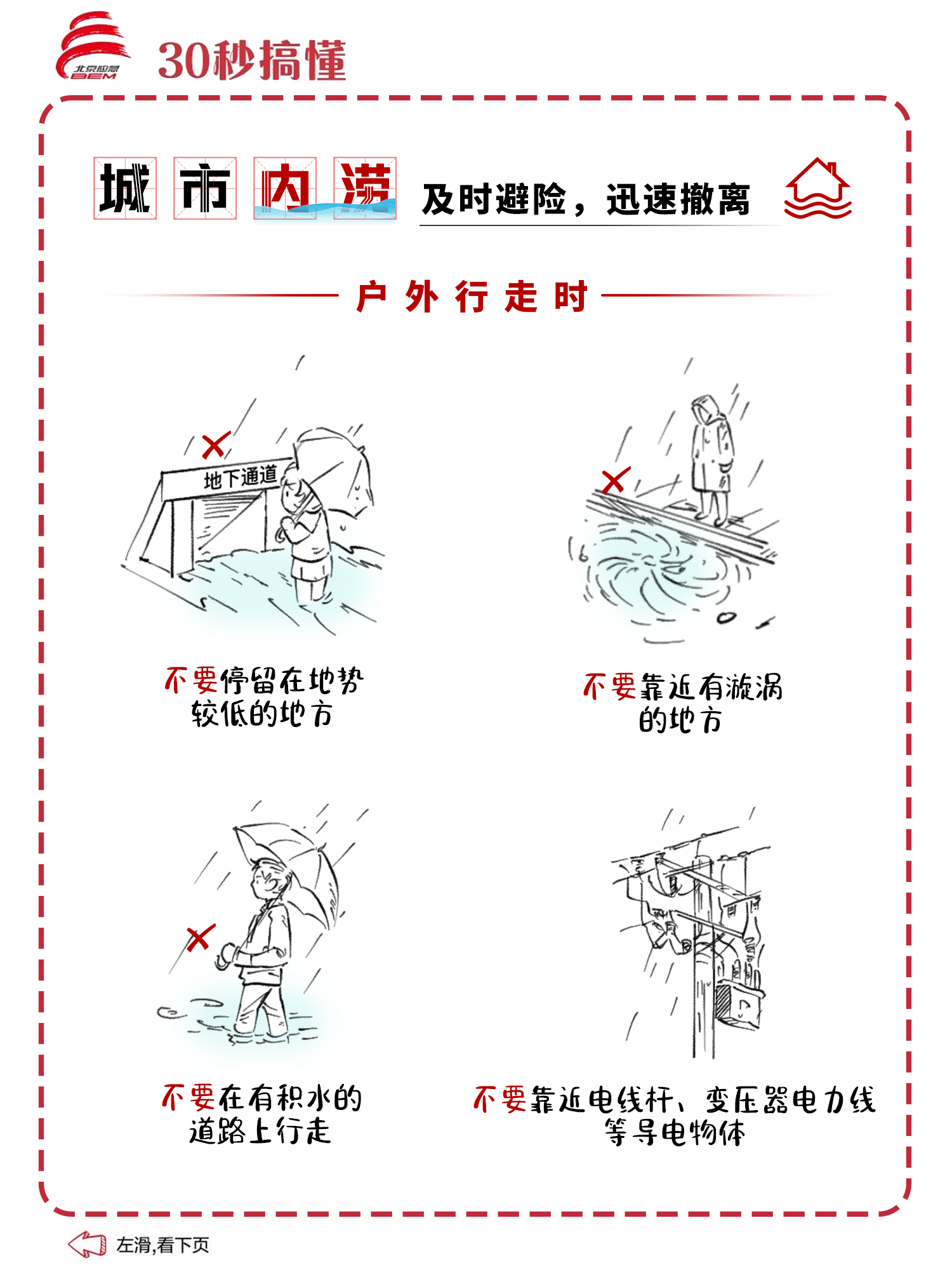 北京应急 BEM

30秒搞懂

城市内涝 及时避险，迅速撤离

户外行走时

地下通道

不要停留在地势较低的地方

不要靠近有漩涡的地方

不要在有积水的道路上行走

不要靠近电线杆、变压器电力线等导电物体

左滑,看下页