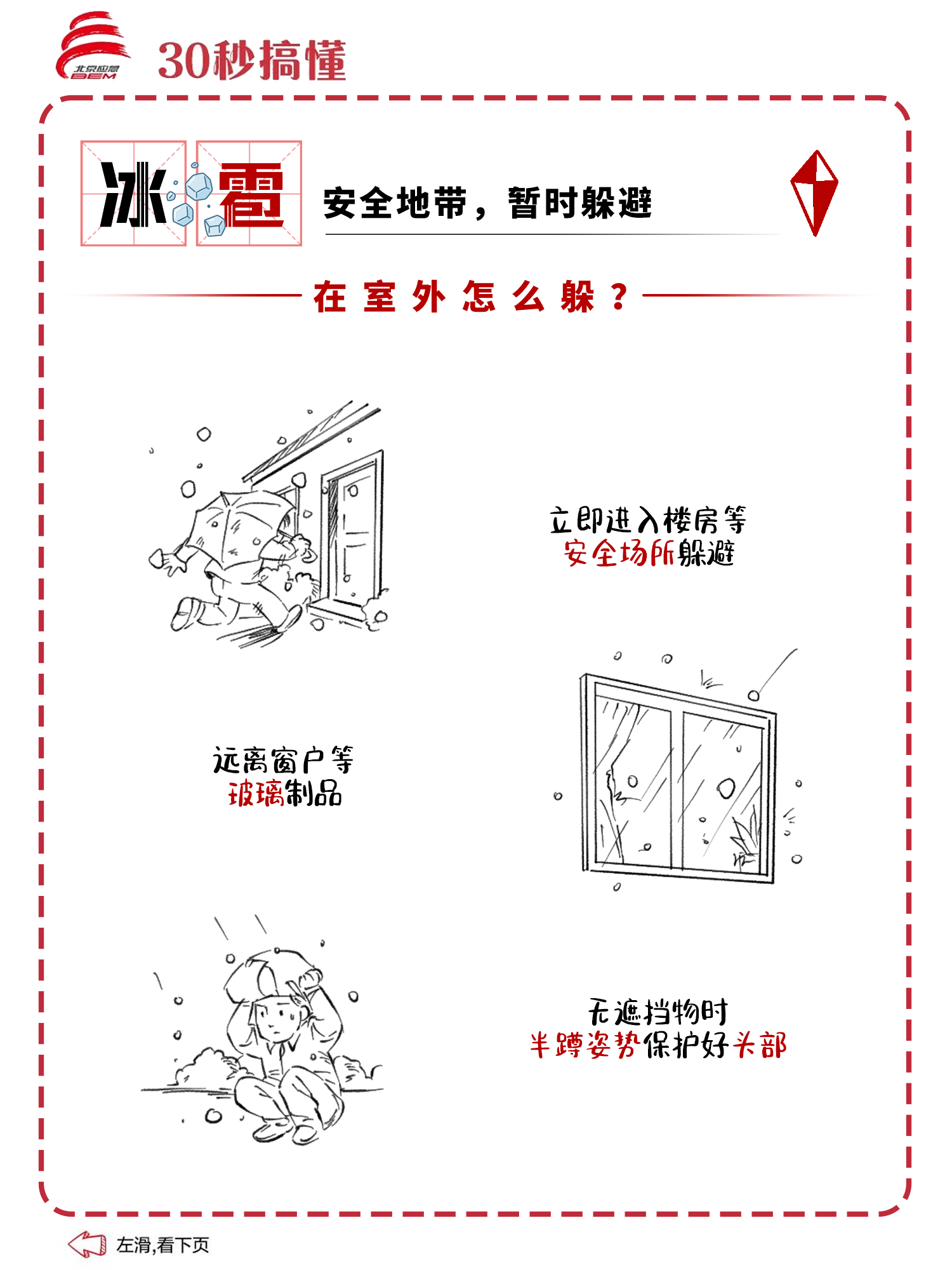 北京应急 BEM

30秒搞懂

冰雹

安全地带，暂时躲避

在室外怎么躲？

立即进入楼房等
安全场所躲避

远离窗户等
玻璃制品

无遮挡物时
半蹲姿势保护好头部

左滑,看下页