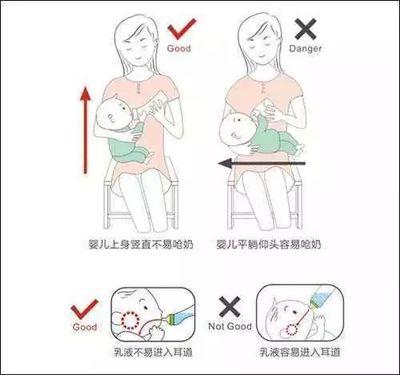 Good

Danger

婴儿上身竖直不易呛奶

婴儿平躺仰头容易呛奶

Good

乳液不易进入耳道

Not Good

乳液容易进入耳道