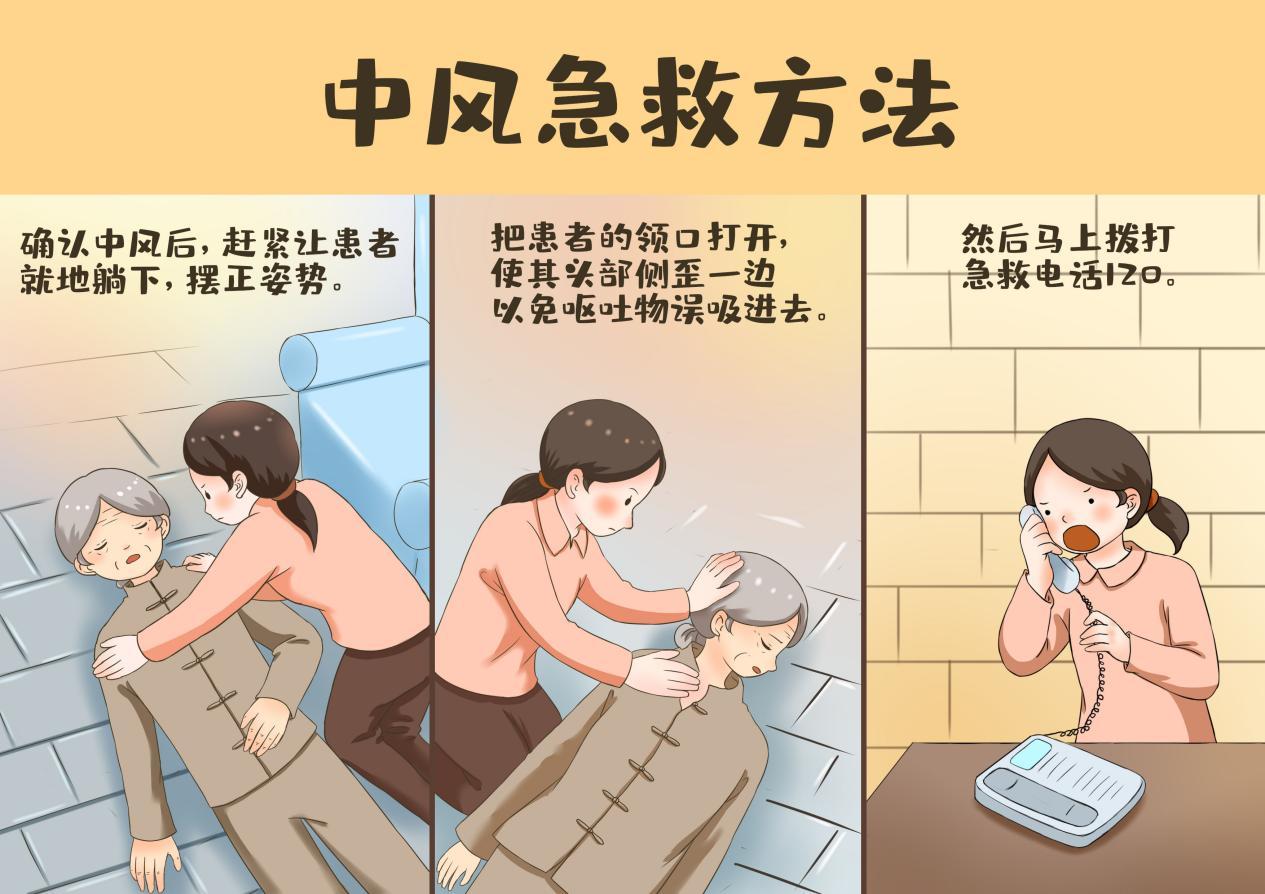 中风急救方法

确认中风后，赶紧让患者就地躺下，摆正姿势。

把患者的领口打开，使其头部侧歪一边以免呕吐物误吸进去。

然后马上拨打急救电话120。