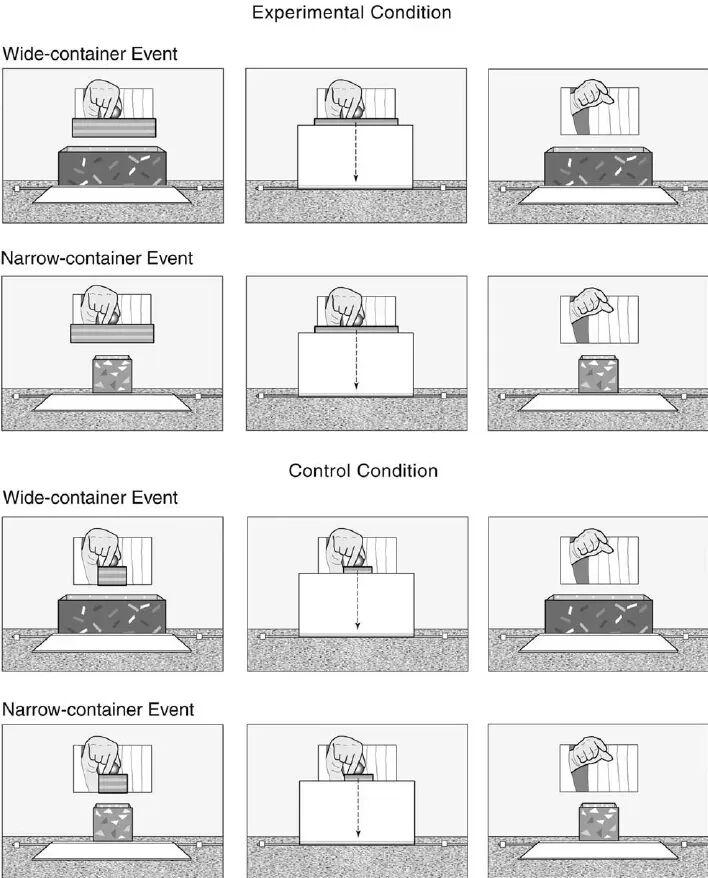 Experimental Condition

Wide-container Event

Narrow-container Event

Control Condition

Wide-container Event

Narrow-container Event