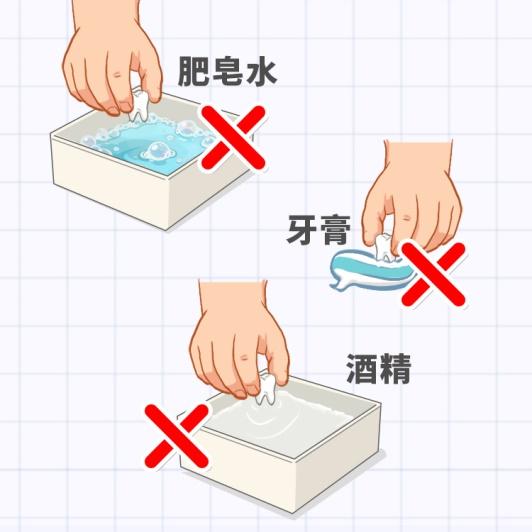 肥皂水

牙膏

酒精