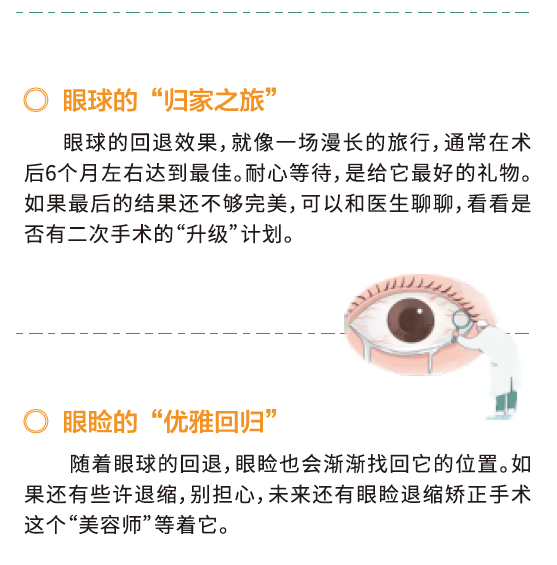 眼球的“归家之旅”

眼球的回退效果，就像一场漫长的旅行，通常在术后6个月左右达到最佳。耐心等待，是给它最好的礼物。如果最后的结果还不够完美，可以和医生聊聊，看看是否有二次手术的“升级”计划。

眼睑的“优雅回归”

随着眼球的回退，眼睑也会渐渐找回它的位置。如果还有些许退缩，别担心，未来还有眼睑退缩矫正手术这个“美容师”等着它。