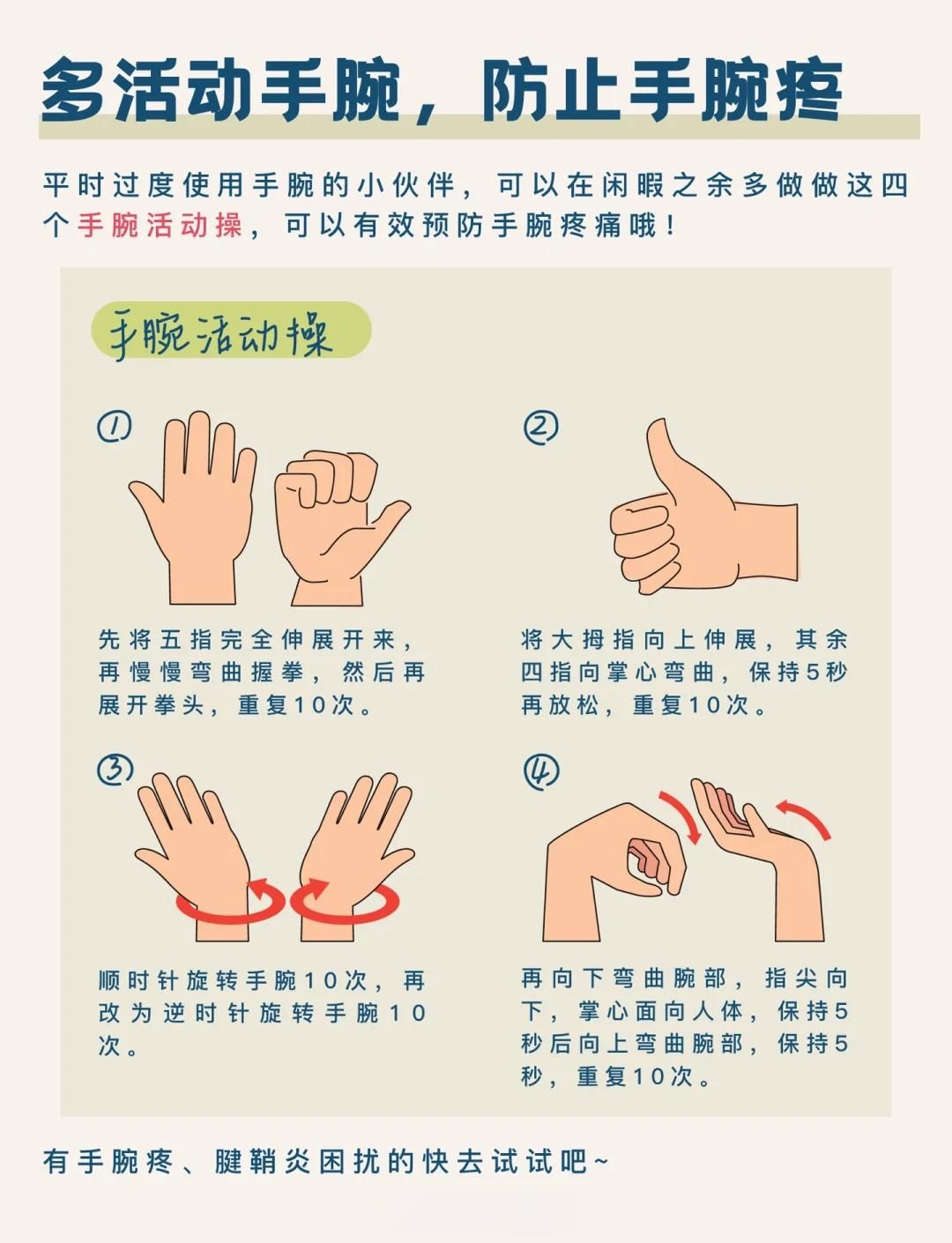 多活动手腕，防止手腕疼

平时过度使用手腕的小伙伴，可以在闲暇之余多做做这四个手腕活动操，可以有效预防手腕疼痛哦！

手腕活动操

①

先将五指完全伸展开来，再慢慢弯曲握拳，然后再展开拳头，重复10次。

②

将大拇指向上伸展，其余四指向掌心弯曲，保持5秒再放松，重复10次。

③

顺时针旋转手腕10次，再改为逆时针旋转手腕10次。

④

再向下弯曲腕部，指尖向下，掌心面向人体，保持5秒后向上弯曲腕部，保持5秒，重复10次。

有手腕疼、腱鞘炎困扰的快去试试吧~