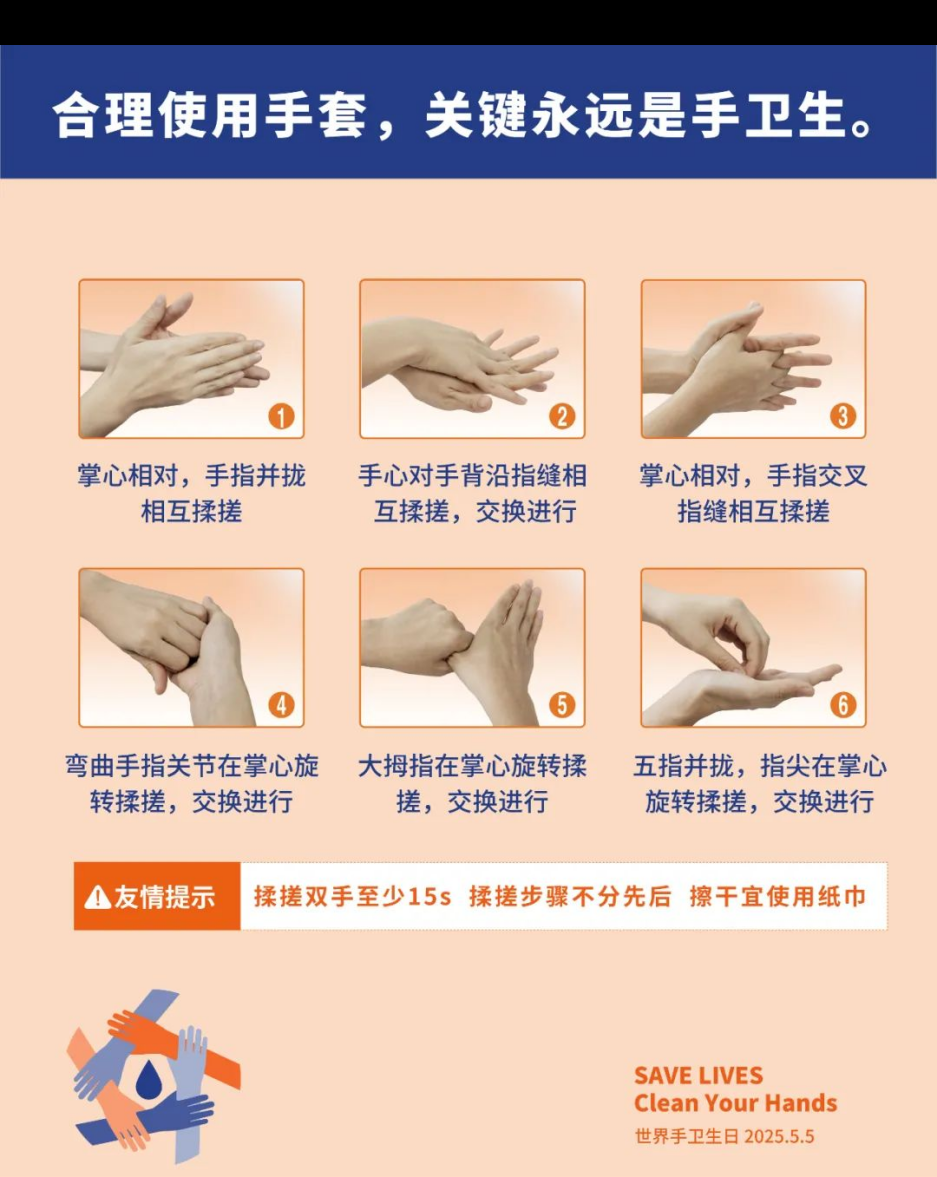 合理使用手套，关键永远是手卫生。

1
掌心相对，手指并拢相互揉搓

2
手心对手背沿指缝相互揉搓，交换进行

3
掌心相对，手指交叉指缝相互揉搓

4
弯曲手指关节在掌心旋转揉搓，交换进行

5
大拇指在掌心旋转揉搓，交换进行

6
五指并拢，指尖在掌心旋转揉搓，交换进行

友情提示 揉搓双手至少15s 揉搓步骤不分先后 擦干宜使用纸巾

SAVE LIVES
Clean Your Hands
世界手卫生日 2025.5.5