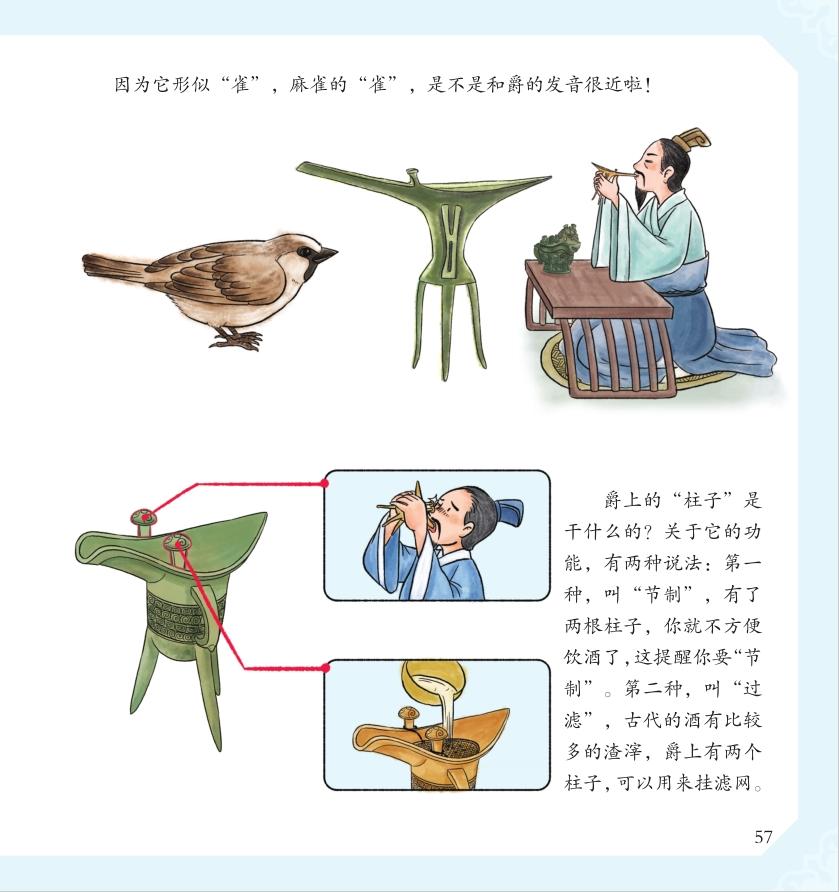 因为它形似“雀”，麻雀的“雀”，是不是和爵的发音很近啦！

爵上的“柱子”是干什么的？关于它的功能，有两种说法：第一种，叫“节制”，有了两根柱子，你就不方便饮酒了，这提醒你要“节制”。第二种，叫“过滤”，古代的酒有比较多的渣滓，爵上有两个柱子，可以用来挂滤网。

57