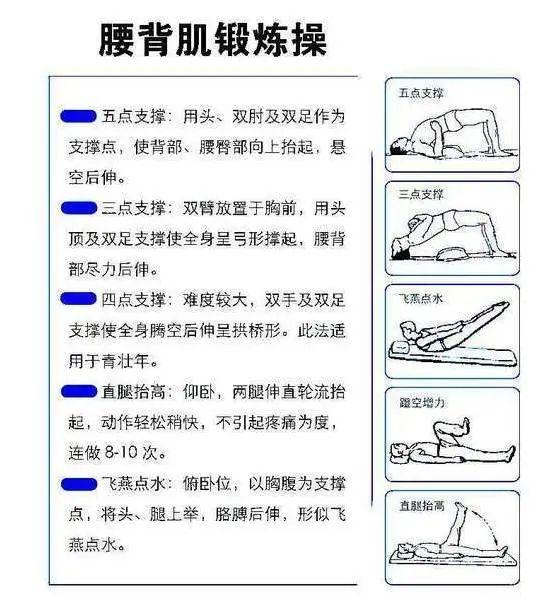 腰背肌锻炼操

五点支撑：用头、双肘及双足作为支撑点，使背部、腰臀部向上抬起，悬空后伸。

三点支撑：双臂放置于胸前，用头顶及双足支撑使全身呈弓形撑起，腰背部尽力后伸。

四点支撑：难度较大，双手及双足支撑使全身腾空后伸呈拱桥形。此法适用于青壮年。

直腿抬高：仰卧，两腿伸直轮流抬起，动作轻松稍快，不引起疼痛为度，连做 8-10 次。

飞燕点水：俯卧位，以胸腹为支撑点，将头、腿上举，胳膊后伸，形似飞燕点水。

五点支撑

三点支撑

飞燕点水

蹬空增力

直腿抬高