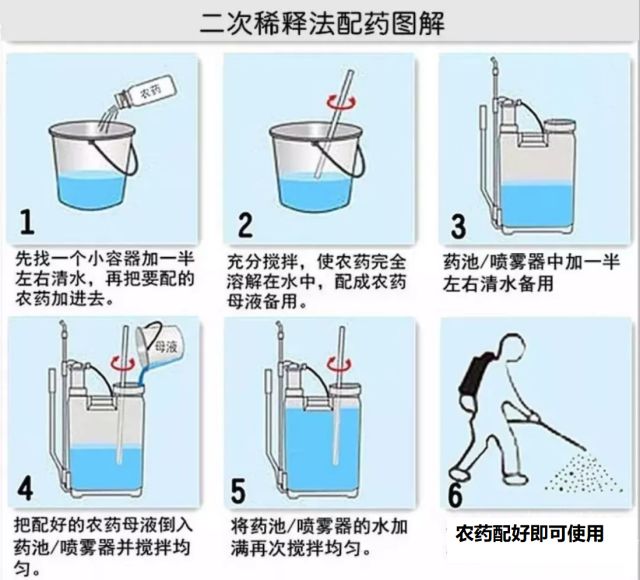 二次稀释法配药图解

农药

1

先找一个小容器加一半左右清水，再把要配的农药加进去。

2

充分搅拌，使农药完全溶解在水中，配成农药母液备用。

3

药池/喷雾器中加一半左右清水备用

母液

4

把配好的农药母液倒入药池/喷雾器并搅拌均匀。

5

将药池/喷雾器的水加满再次搅拌均匀。

6

农药配好即可使用