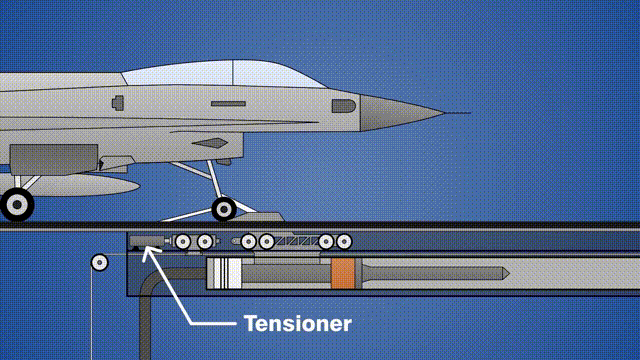 Tensioner