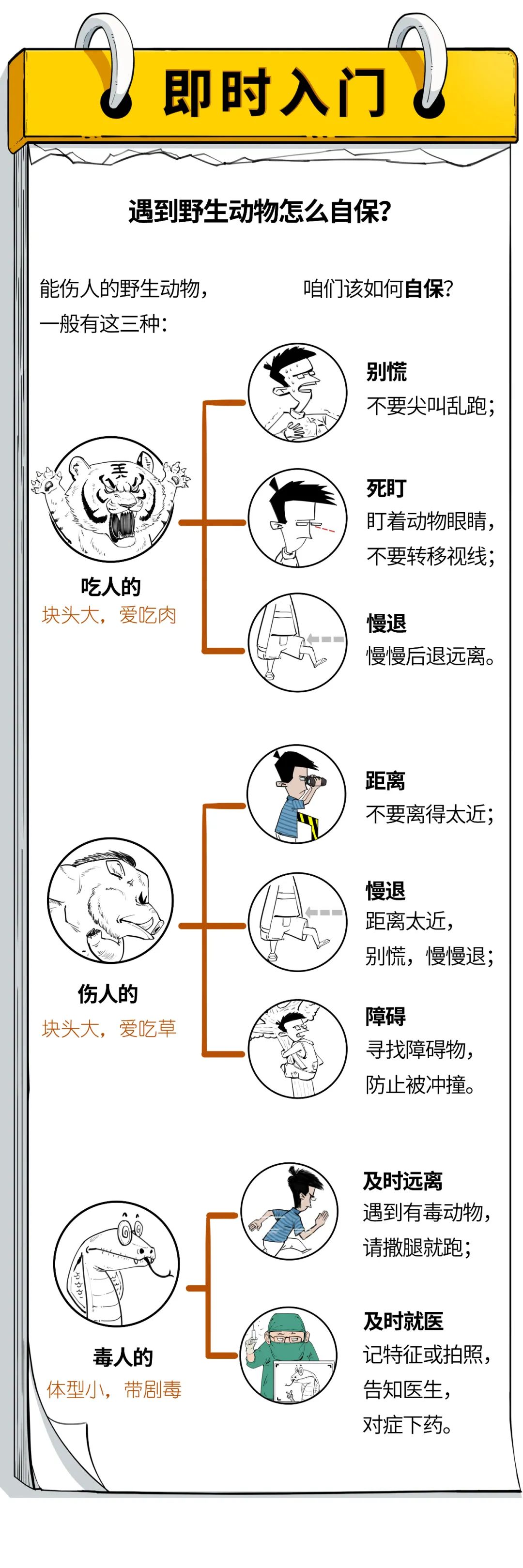 即时入门

遇到野生动物怎么自保?

能伤人的野生动物，一般有这三种：

咱们该如何自保?

王

吃人的
块头大，爱吃肉

别慌
不要尖叫乱跑；

死盯
盯着动物眼睛，不要转移视线；

慢退
慢慢后退远离。

伤人的
块头大，爱吃草

距离
不要离得太近；

慢退
距离太近，别慌，慢慢退；

障碍
寻找障碍物，防止被冲撞。

毒人的
体型小，带剧毒

及时远离
遇到有毒动物，请撒腿就跑；

及时就医
记特征或拍照，告知医生，对症下药。