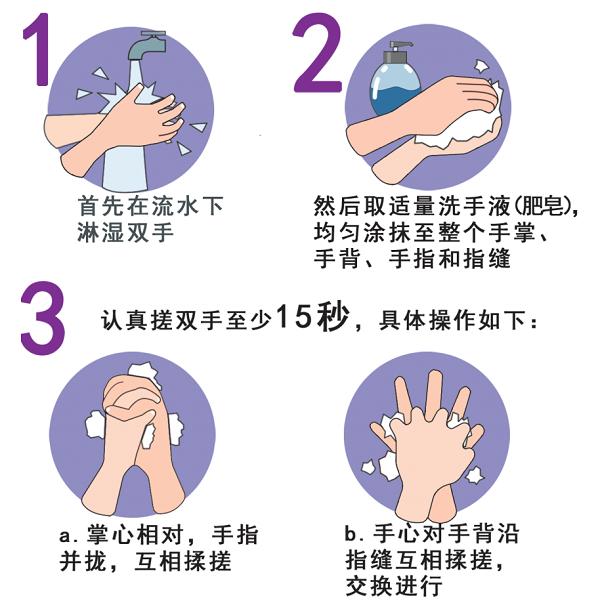 1

首先在流水下淋湿双手

2

然后取适量洗手液(肥皂),均匀涂抹至整个手掌、手背、手指和指缝

3

认真搓双手至少15秒,具体操作如下:

a. 掌心相对,手指并拢,互相揉搓

b. 手心对手背沿指缝互相揉搓,交换进行