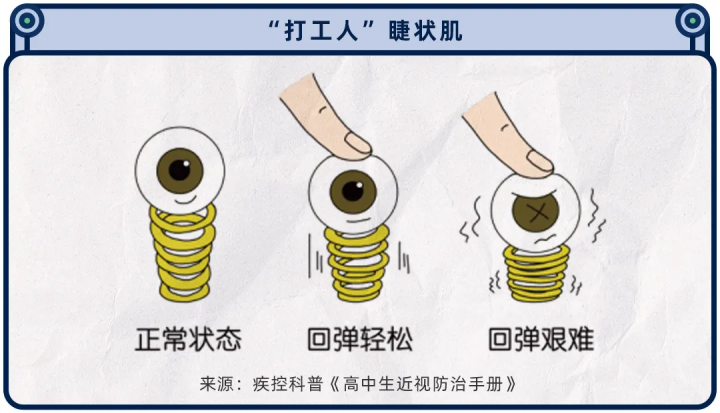 “打工人”睫状肌

正常状态

回弹轻松

回弹艰难

来源：疾控科普《高中生近视防治手册》