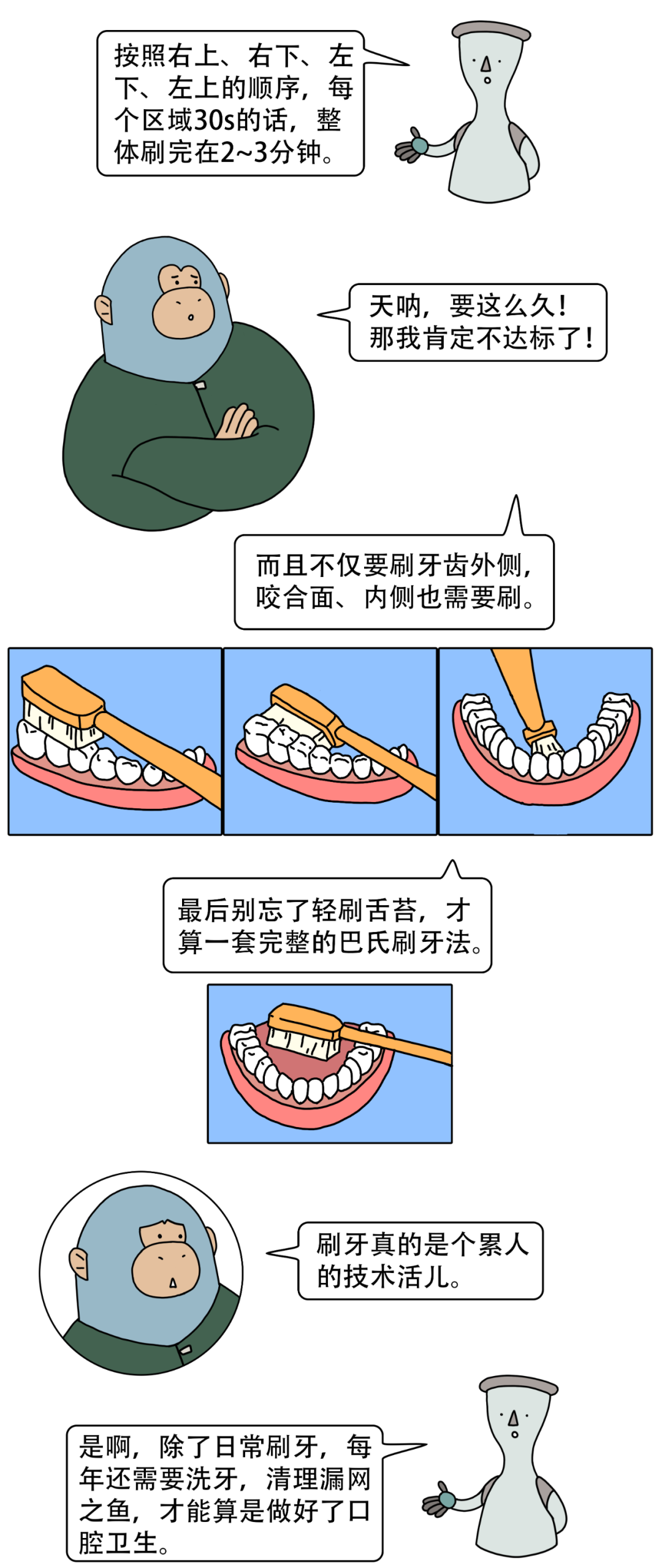 按照右上、右下、左下、左上的顺序，每个区域30s的话，整体刷完在2~3分钟。

天呐，要这么久！那我肯定不达标了！

而且不仅要刷牙齿外侧，咬合面、内侧也需要刷。

最后别忘了轻刷舌苔，才算一套完整的巴氏刷牙法。

刷牙真的是个累人的技术活儿。

是啊，除了日常刷牙，每年还需要洗牙，清理漏网之鱼，才能算是做好了口腔卫生。