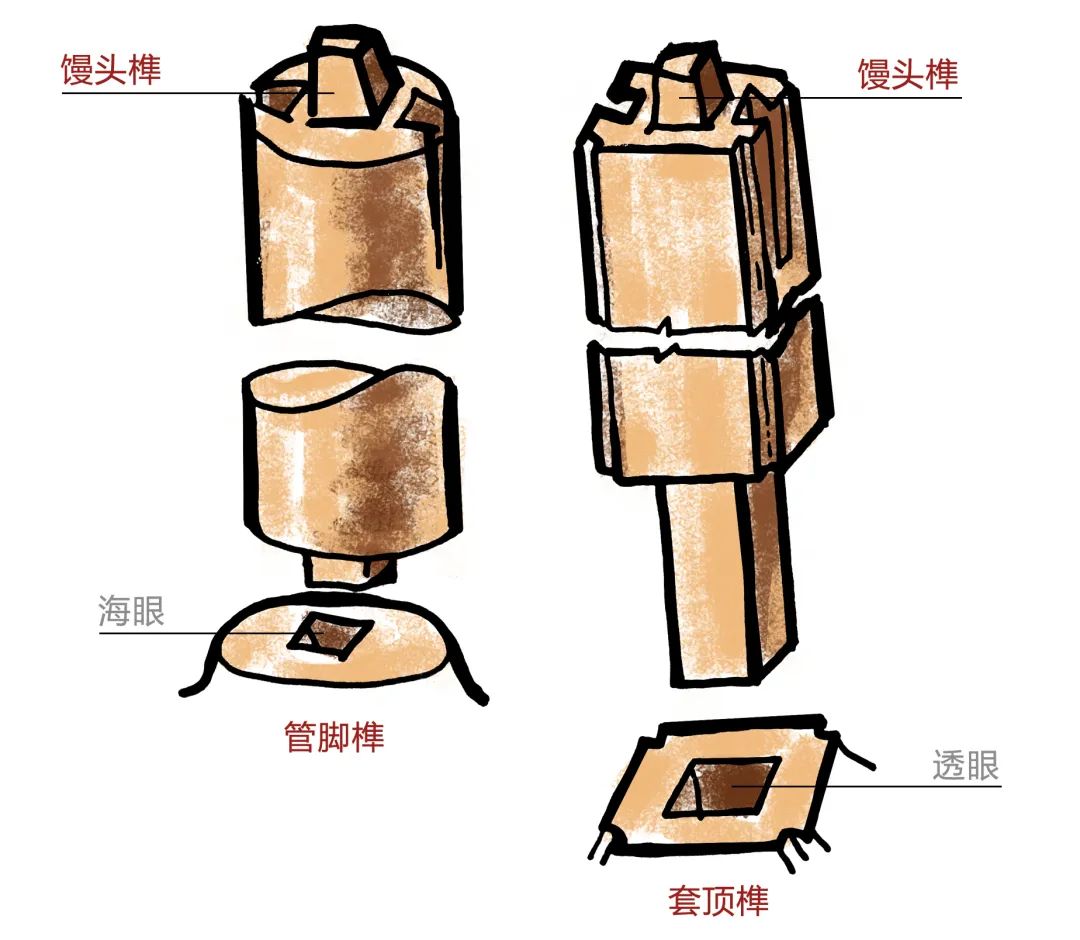 馒头榫

馒头榫

海眼

管脚榫

透眼

套顶榫